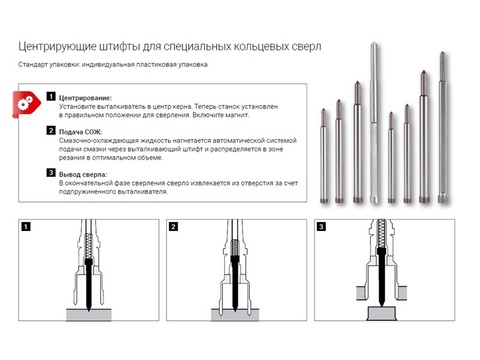 Центрирующие штифты для специальных кольцевых сверл

Стандарт упаковки: индивидуальная пластиковая упаковка

1 Центрирование:
Установите выталкиватель в центр керна. Теперь станок установлен в правильном положении для сверления. Включите магнит.

2 Подача СОЖ:
Смазочно-охлаждающая жидкость нагнетается автоматической системой подачи смазки через выталкивающий штифт и распределяется в зоне резания в оптимальном объеме.

3 Вывод сверла:
В окончательной фазе сверления сверло извлекается из отверстия за счет подпружиненного выталкивателя.

1

2

3