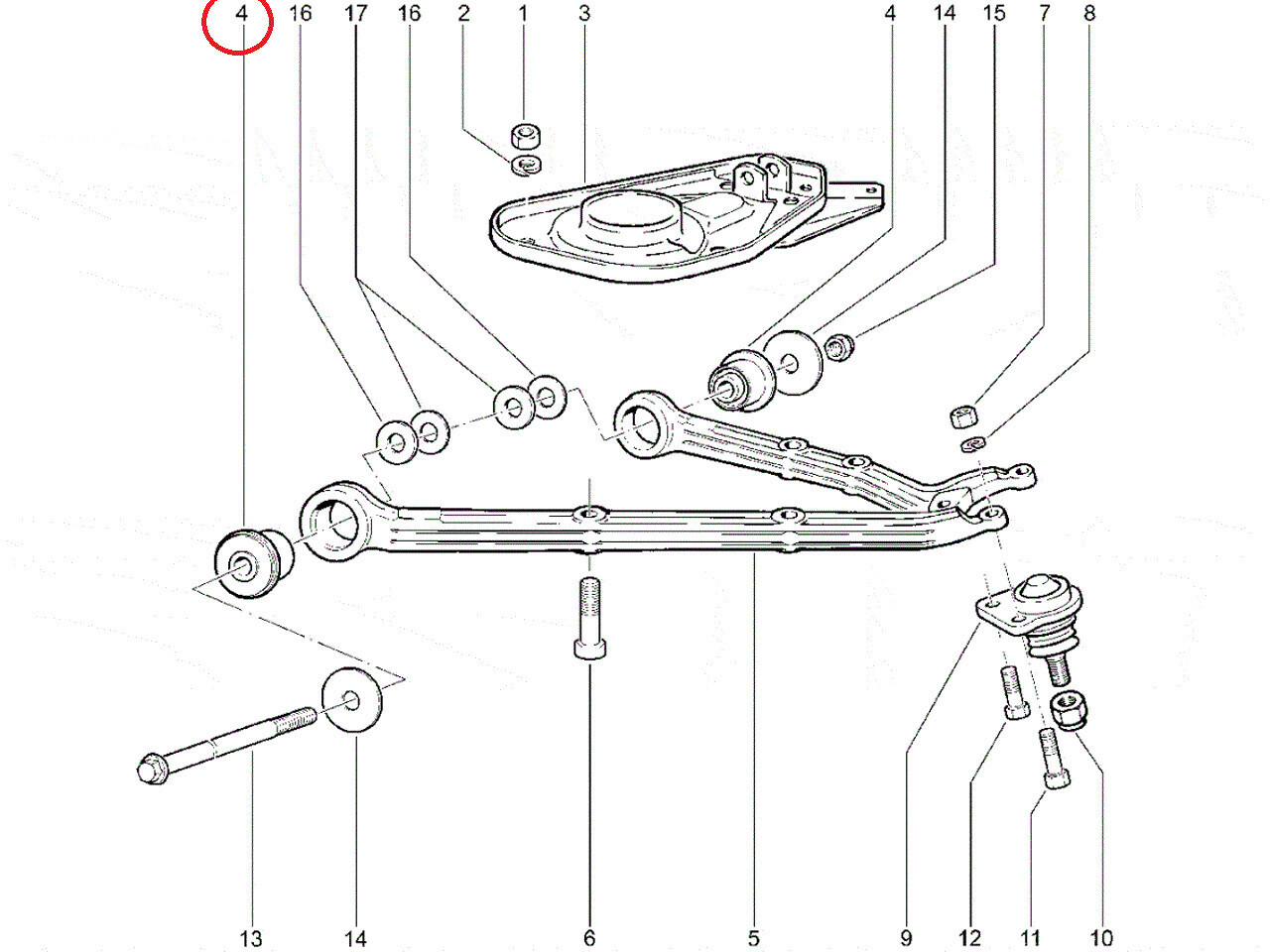 4 16 17 16 2 1 3 4 14 15 7 8

13 14 6 5 9 12 11 10