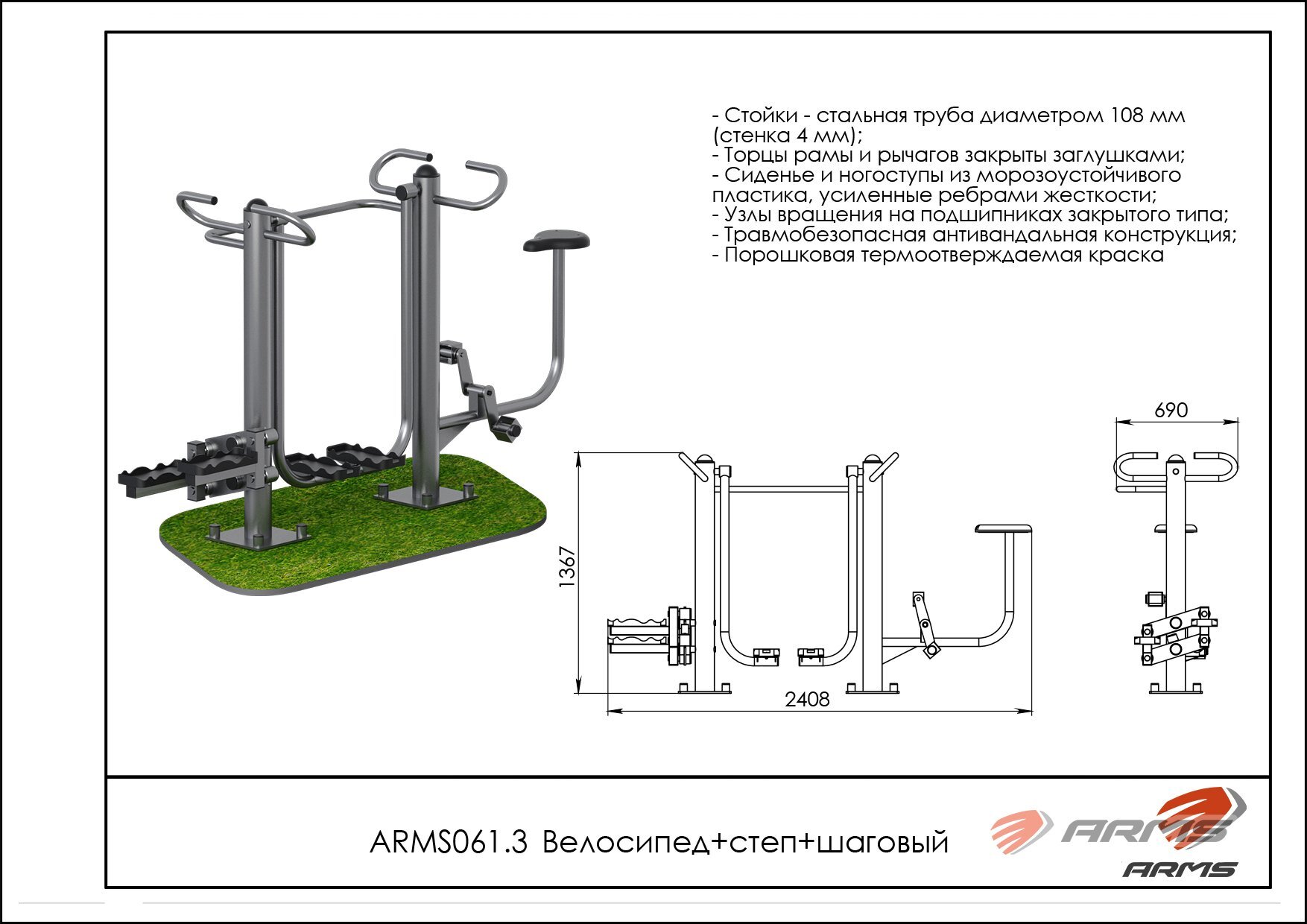 - Стойки - стальная труба диаметром 108 мм (стенка 4 мм);
- Торцы рамы и рычагов закрыты заглушками;
- Сиденье и ногоступы из морозоустойчивого пластика, усиленные ребрами жесткости;
- Узлы вращения на подшипниках закрытого типа;
- Травмобезопасная антивандальная конструкция;
- Порошковая термоотверждаемая краска

690

1367

2408

ARMS061.3 Велосипед+степ+шаговый

ARMS

ARMS