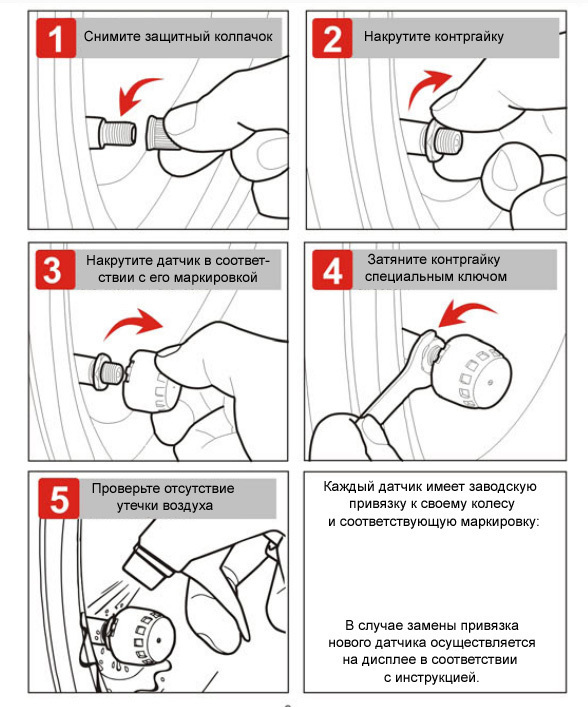 1 Снимите защитный колпачок

2 Накрутите контргайку

3 Накрутите датчик в соответствии с его маркировкой

4 Затяните контргайку специальным ключом

5 Проверьте отсутствие утечки воздуха

Каждый датчик имеет заводскую привязку к своему колесу и соответствующую маркировку:

В случае замены привязка нового датчика осуществляется на дисплее в соответствии с инструкцией.