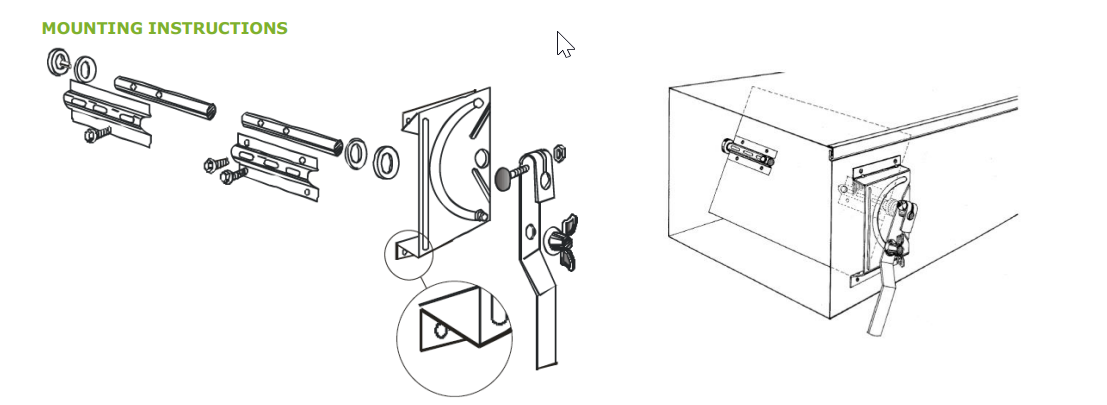 MOUNTING INSTRUCTIONS