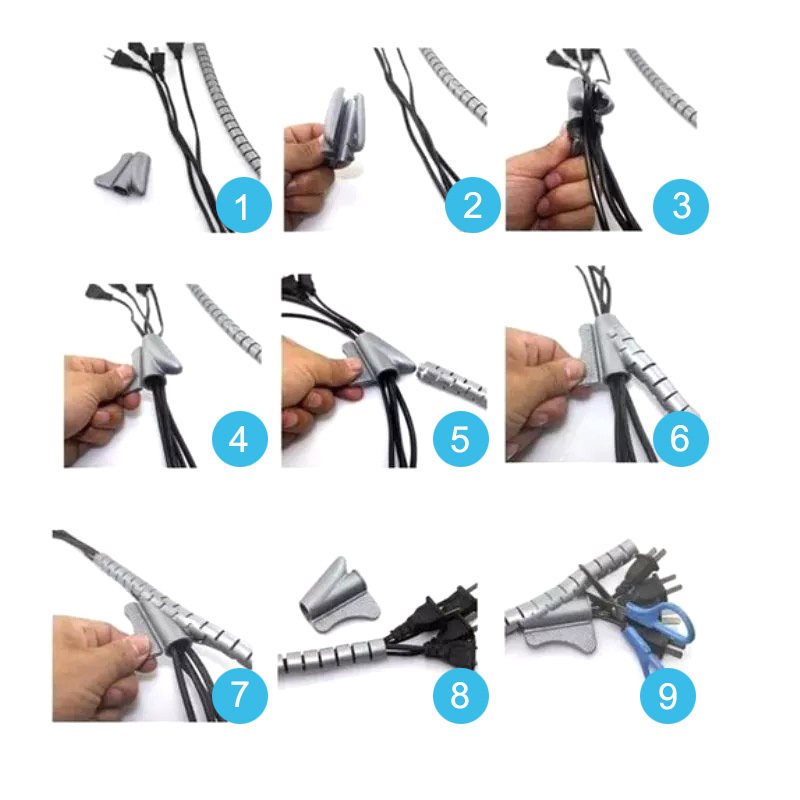 1
2
3
4
5
6
7
8
9