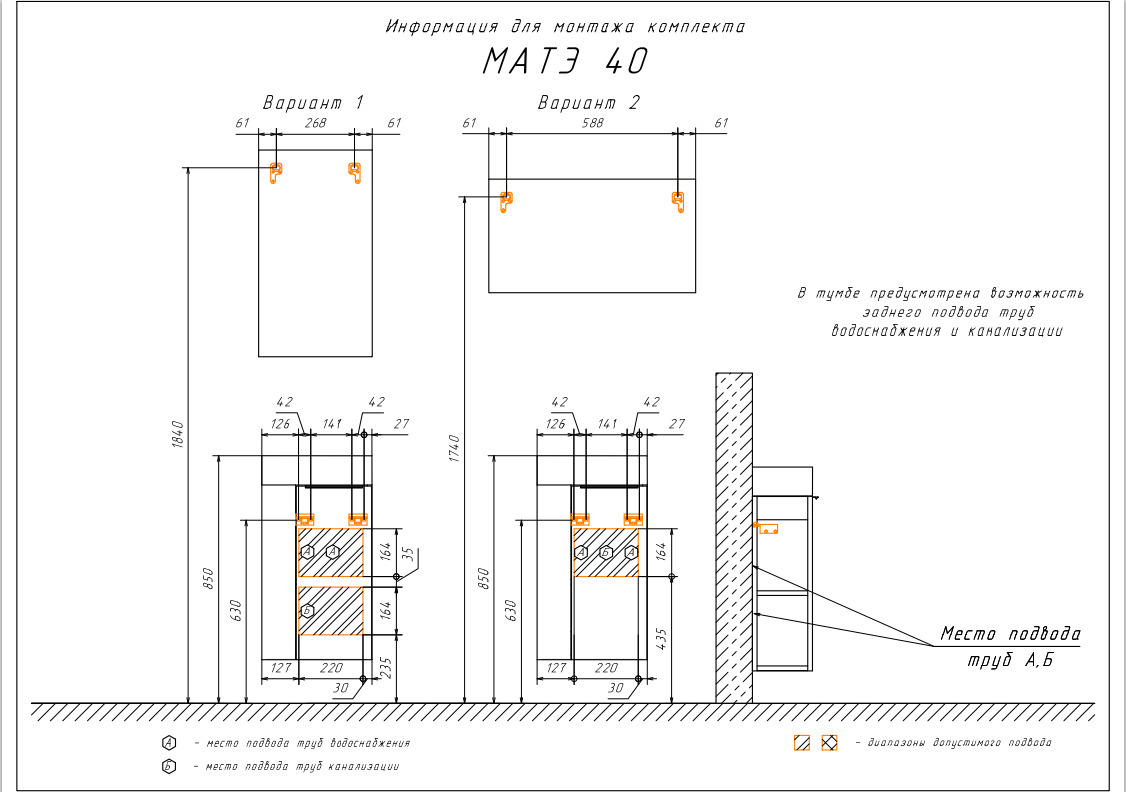 Информация для монтажа комплекта

МАТЭ 40

Вариант 1

61 268 61

1840

42 42
126 141 27

850
630

А А
Б

164
35
164
235

127 220
30

Вариант 2

61 588 61

1740

42 42
126 141 27

850
630

А Б А

164
435

127 220
30

В тумбе предусмотрена возможность заднего подвода труб водоснабжения и канализации

Место подвода труб А,Б

А - место подвода труб водоснабжения

Б - место подвода труб канализации

- диапазоны допустимого подвода