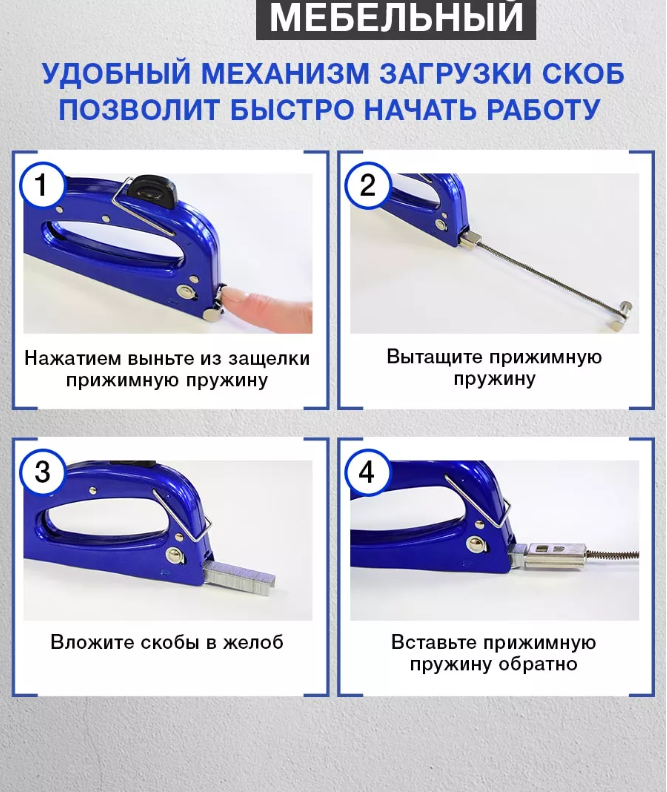 МЕБЕЛЬНЫЙ

УДОБНЫЙ МЕХАНИЗМ ЗАГРУЗКИ СКОБ ПОЗВОЛИТ БЫСТРО НАЧАТЬ РАБОТУ

1

Нажатием выньте из защелки прижимную пружину

2

Вытащите прижимную пружину

3

Вложите скобы в желоб

4

Вставьте прижимную пружину обратно