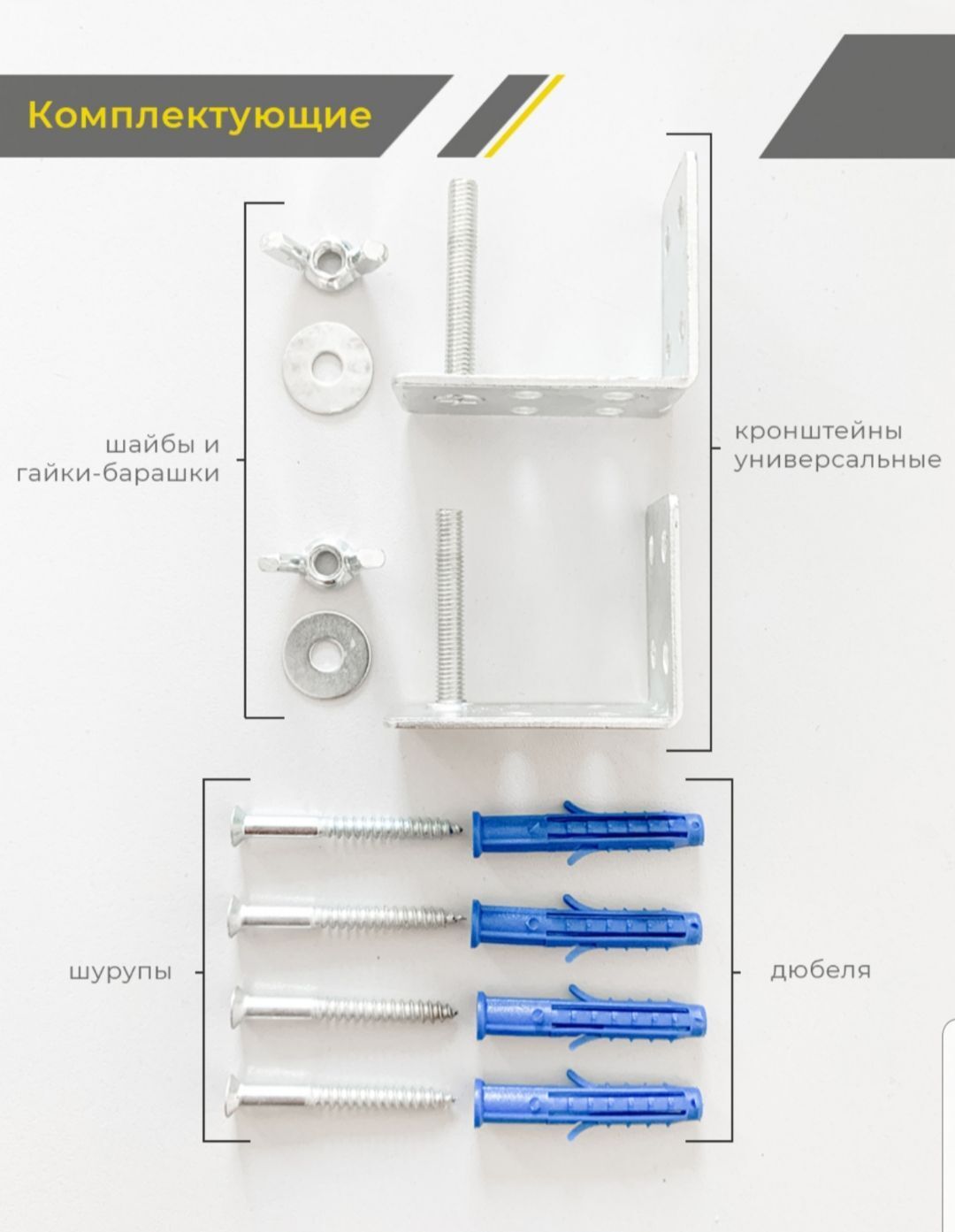 Комплектующие

шайбы и гайки-барашки

кронштейны универсальные

шурупы

дюбеля