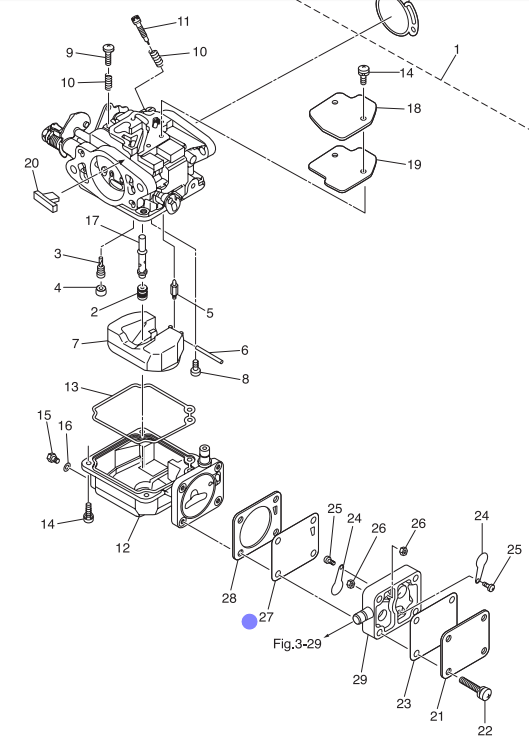 11
9
10
10
1
14
18
19
20
17
3
4
2
5
7
6
8
13
15
16
14
12
25
24
26
26
24
25
28
27
Fig.3-29
29
23
21
22