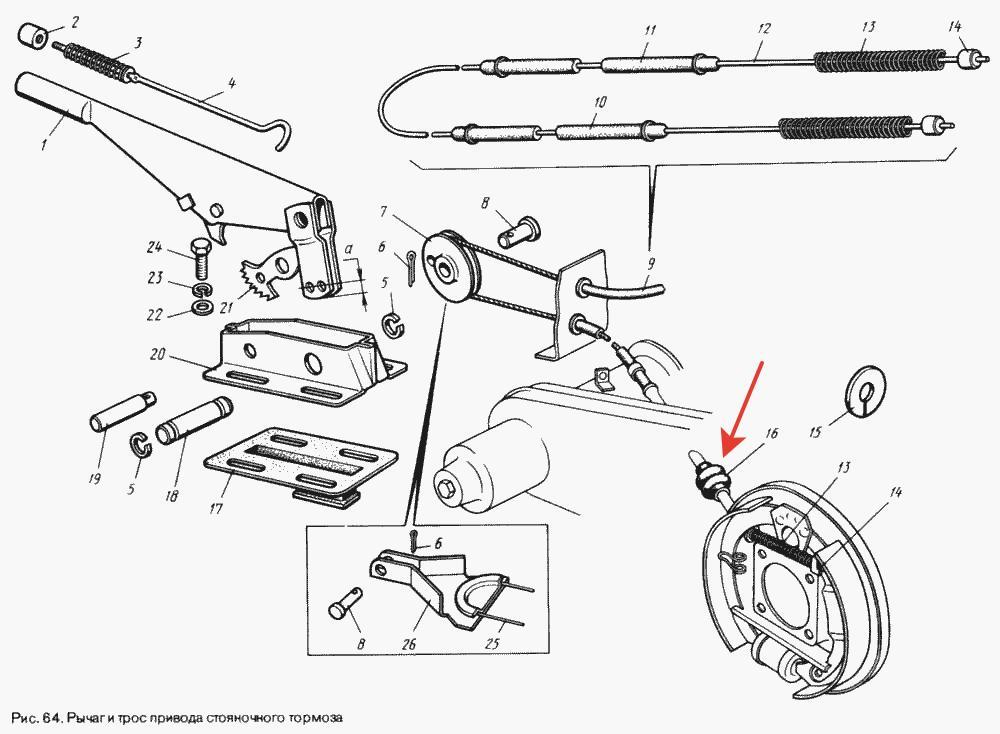 2
3
4
1
11
12
13
14
10
7
8
6
9
24
23
22
21
a
5
20
19
5
18
17
16
15
13
14
6
8
26
25

Рис. 64. Рычаг и трос привода стояночного тормоза