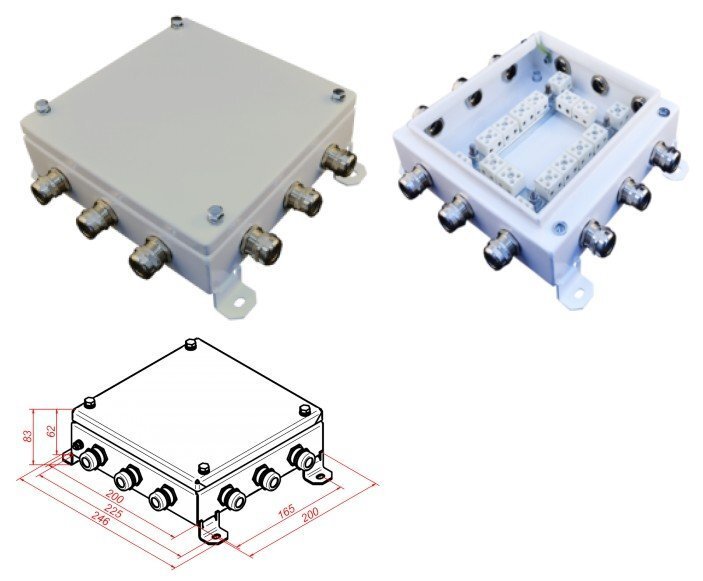 83
62
200
225
246
165
200