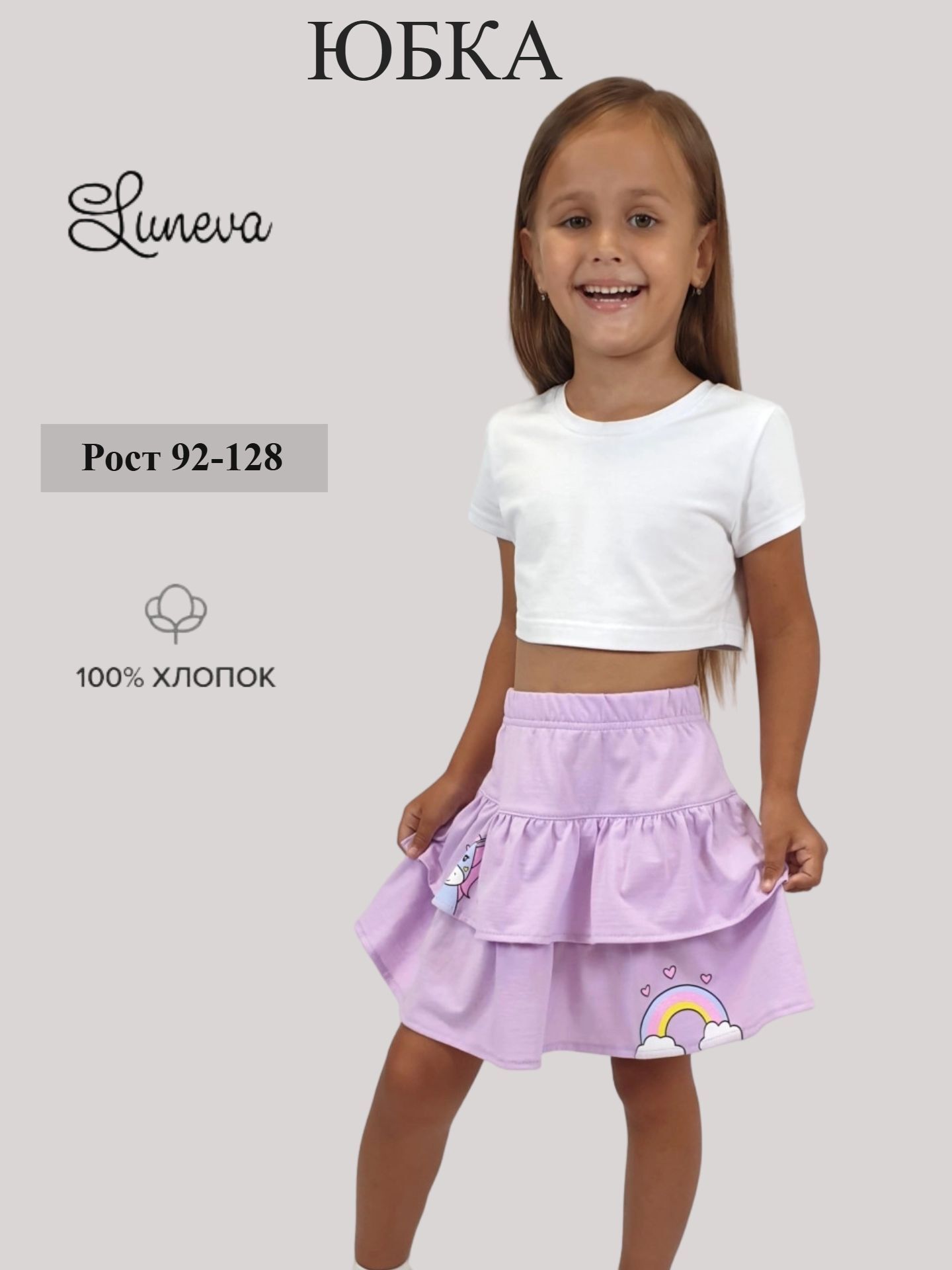 ЮБКА

Luneva

Рост 92-128

100% ХЛОПОК