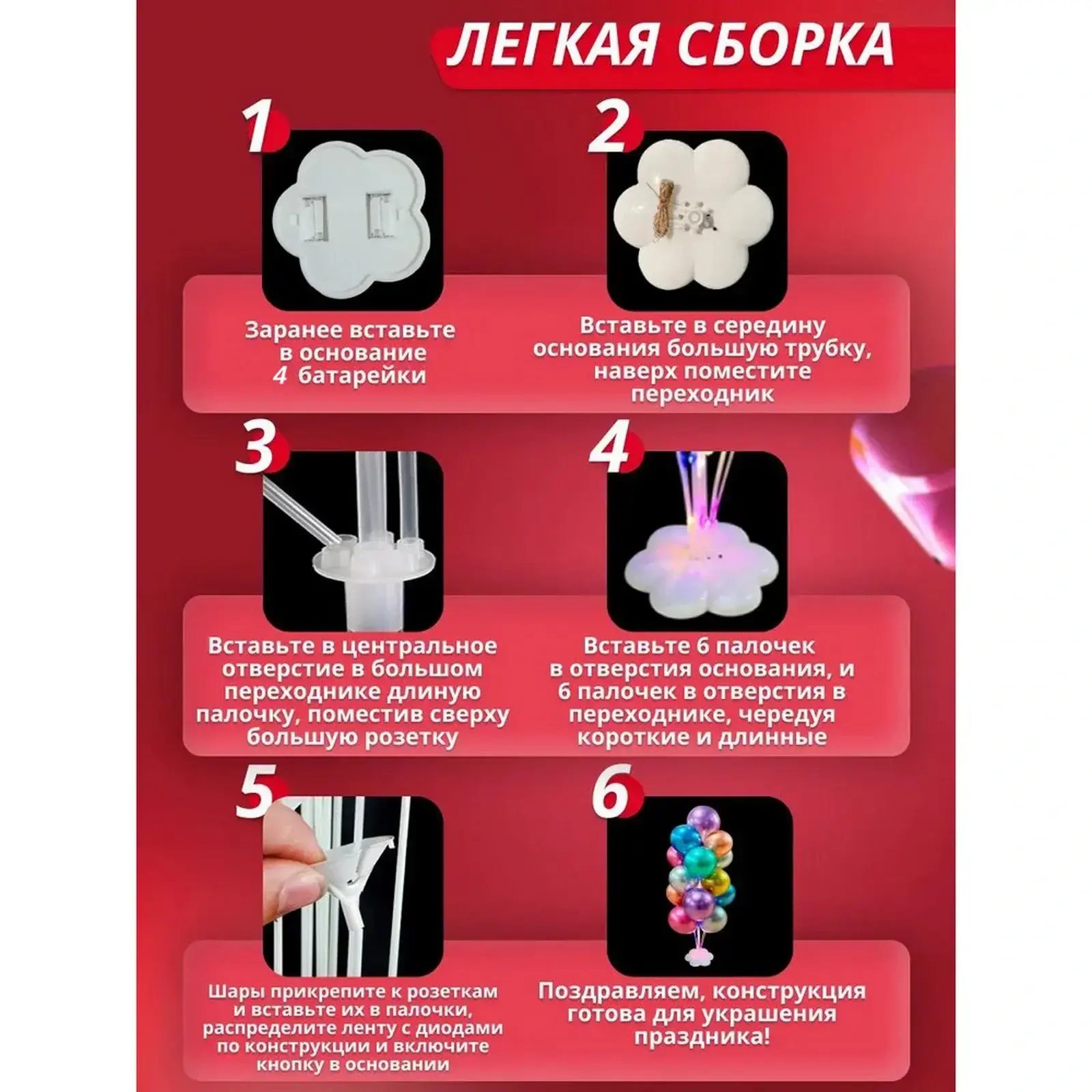 ЛЕГКАЯ СБОРКА

1

Заранее вставьте в основание 4 батарейки

2

Вставьте в середину основания большую трубку, наверх поместите переходник

3

Вставьте в центральное отверстие в большом переходнике длиную палочку, поместив сверху большую розетку

4

Вставьте 6 палочек в отверстия основания, и 6 палочек в отверстия в переходнике, чередуя короткие и длинные

5

Шары прикрепите к розеткам и вставьте их в палочки, распределите ленту с диодами по конструкции и включите кнопку в основании

6

Поздравляем, конструкция готова для украшения праздника!