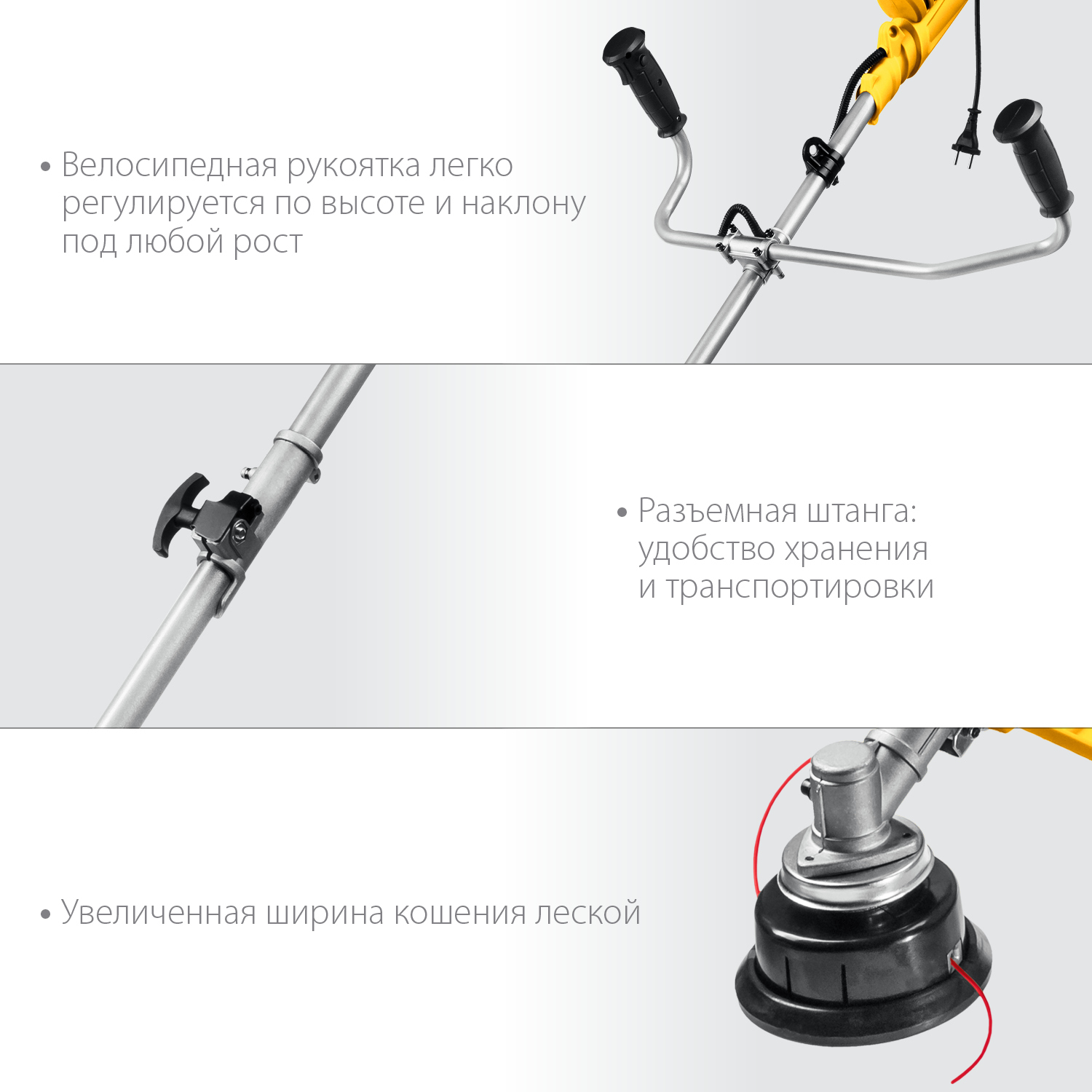 • Велосипедная рукоятка легко регулируется по высоте и наклону под любой рост

• Разъемная штанга: удобство хранения и транспортировки

• Увеличенная ширина кошения леской