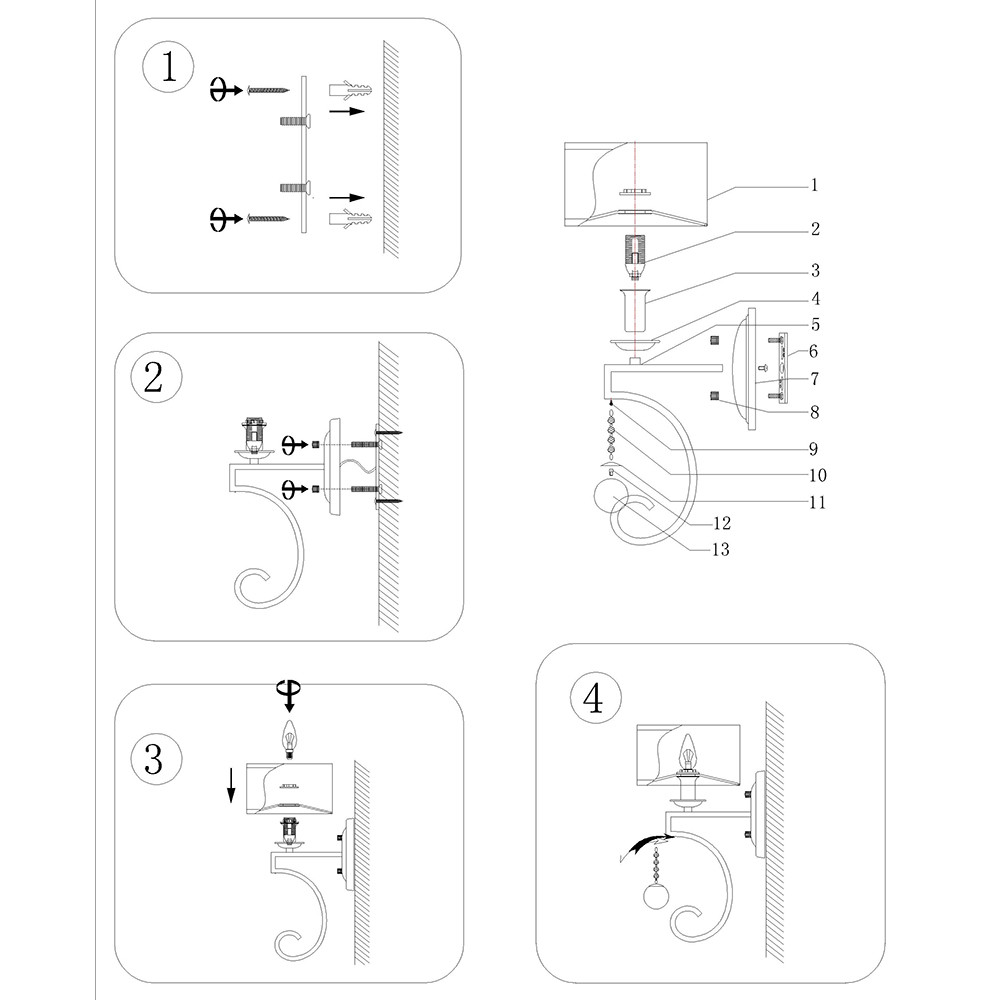 1

2

3

4

1
2
3
4
5
6
7
8
9
10
11
12
13