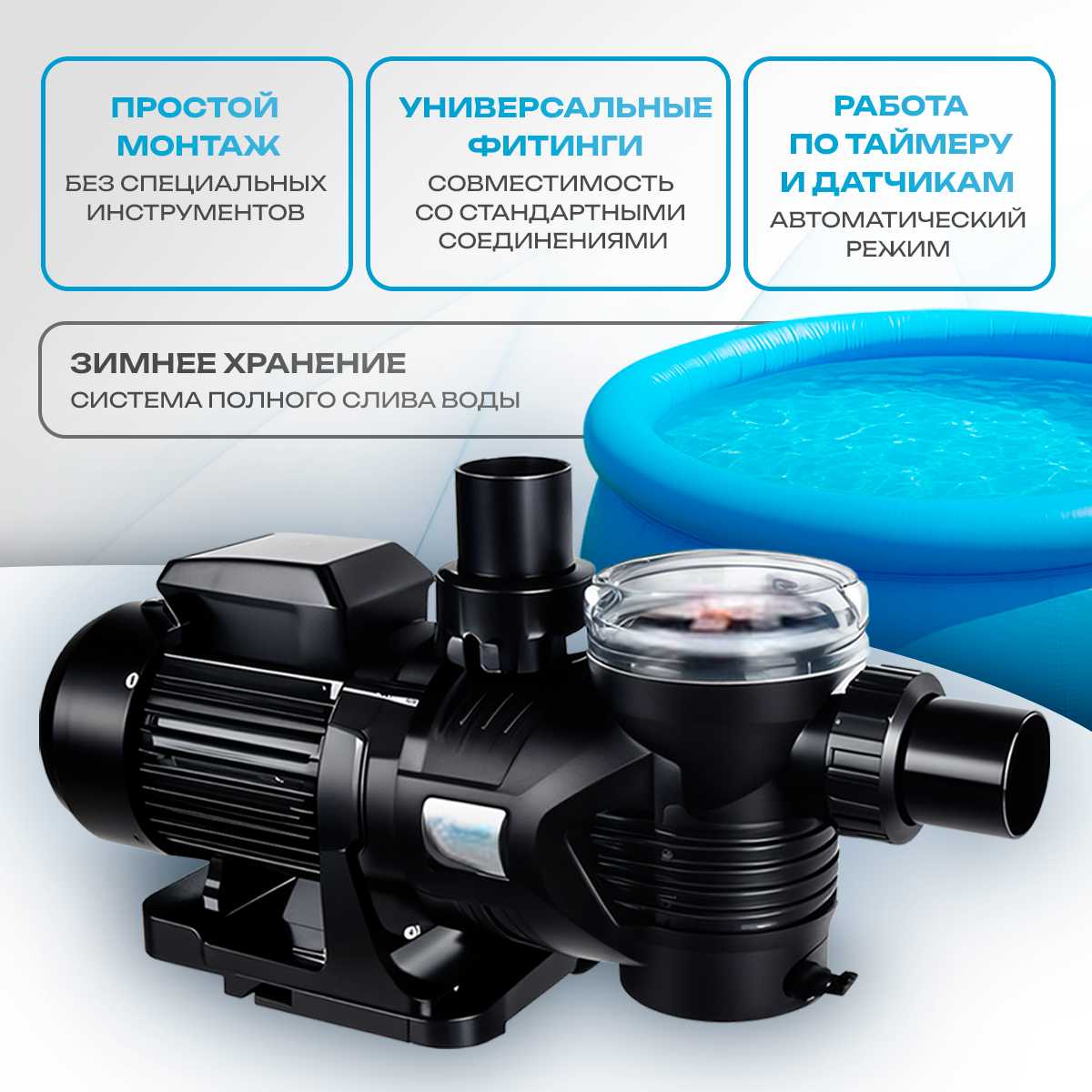 ПРОСТОЙ МОНТАЖ
БЕЗ СПЕЦИАЛЬНЫХ ИНСТРУМЕНТОВ

УНИВЕРСАЛЬНЫЕ ФИТИНГИ
СОВМЕСТИМОСТЬ СО СТАНДАРТНЫМИ СОЕДИНЕНИЯМИ

РАБОТА ПО ТАЙМЕРУ И ДАТЧИКАМ
АВТОМАТИЧЕСКИЙ РЕЖИМ

ЗИМНЕЕ ХРАНЕНИЕ
СИСТЕМА ПОЛНОГО СЛИВА ВОДЫ