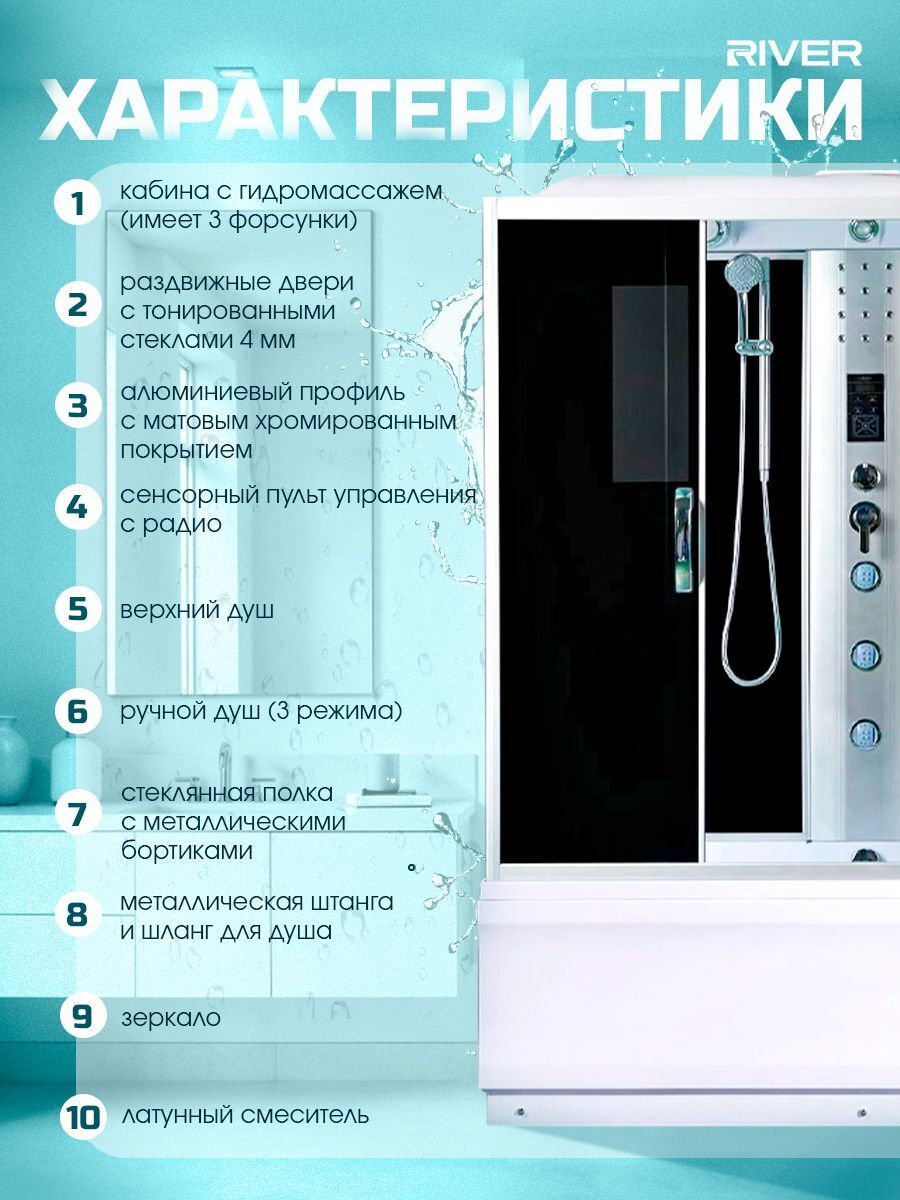 RIVER

ХАРАКТЕРИСТИКИ

1 кабина с гидромассажем (имеет 3 форсунки)

2 раздвижные двери с тонированными стеклами 4 мм

3 алюминиевый профиль с матовым хромированным покрытием

4 сенсорный пульт управления с радио

5 верхний душ

6 ручной душ (3 режима)

7 стеклянная полка с металлическими бортиками

8 металлическая штанга и шланг для душа

9 зеркало

10 латунный смеситель