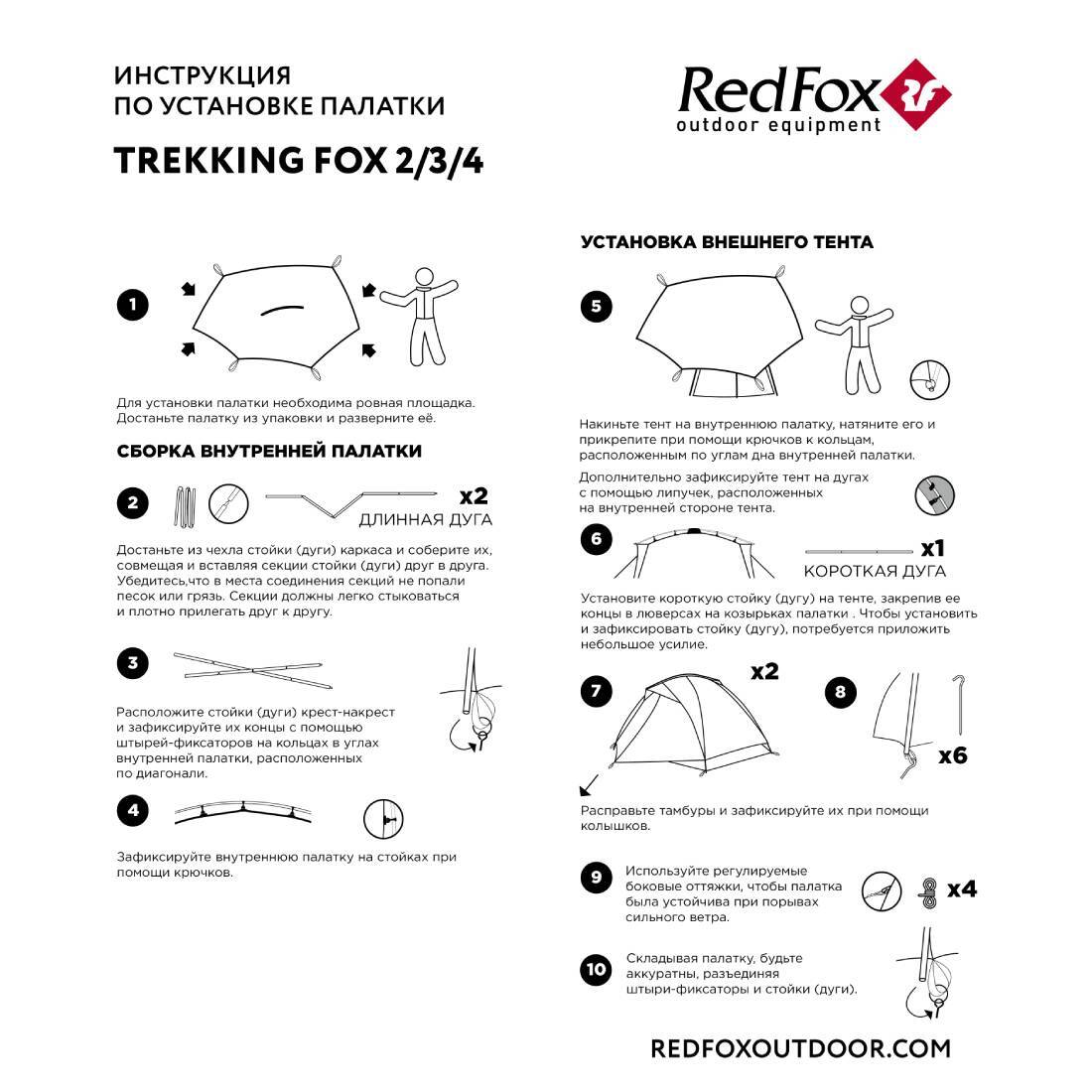 ИНСТРУКЦИЯ
ПО УСТАНОВКЕ ПАЛАТКИ

TREKKING FOX 2/3/4

RedFox
outdoor equipment

1

Для установки палатки необходима ровная площадка. Достаньте палатку из упаковки и разверните её.

СБОРКА ВНУТРЕННЕЙ ПАЛАТКИ

2

x2
ДЛИННАЯ ДУГА

Достаньте из чехла стойки (дуги) каркаса и соберите их, совмещая и вставляя секции стойки (дуги) друг в друга. Убедитесь,что в места соединения секций не попали песок или грязь. Секции должны легко стыковаться и плотно прилегать друг к другу.

3

Расположите стойки (дуги) крест-накрест и зафиксируйте их концы с помощью штырей-фиксаторов на кольцах в углах внутренней палатки, расположенных по диагонали.

4

Зафиксируйте внутреннюю палатку на стойках при помощи крючков.

УСТАНОВКА ВНЕШНЕГО ТЕНТА

5

Накиньте тент на внутреннюю палатку, натяните его и прикрепите при помощи крючков к кольцам, расположенным по углам дна внутренней палатки.

Дополнительно зафиксируйте тент на дугах с помощью липучек, расположенных на внутренней стороне тента.

6

x1
КОРОТКАЯ ДУГА

Установите короткую стойку (дугу) на тенте, закрепив ее концы в люверсах на козырьках палатки . Чтобы установить и зафиксировать стойку (дугу), потребуется приложить небольшое усилие.

7

x2

8

x6

Расправьте тамбуры и зафиксируйте их при помощи колышков.

9

Используйте регулируемые боковые оттяжки, чтобы палатка была устойчива при порывах сильного ветра.

x4

10

Складывая палатку, будьте аккуратны, разъединяя штыри-фиксаторы и стойки (дуги).

REDFOXOUTDOOR.COM