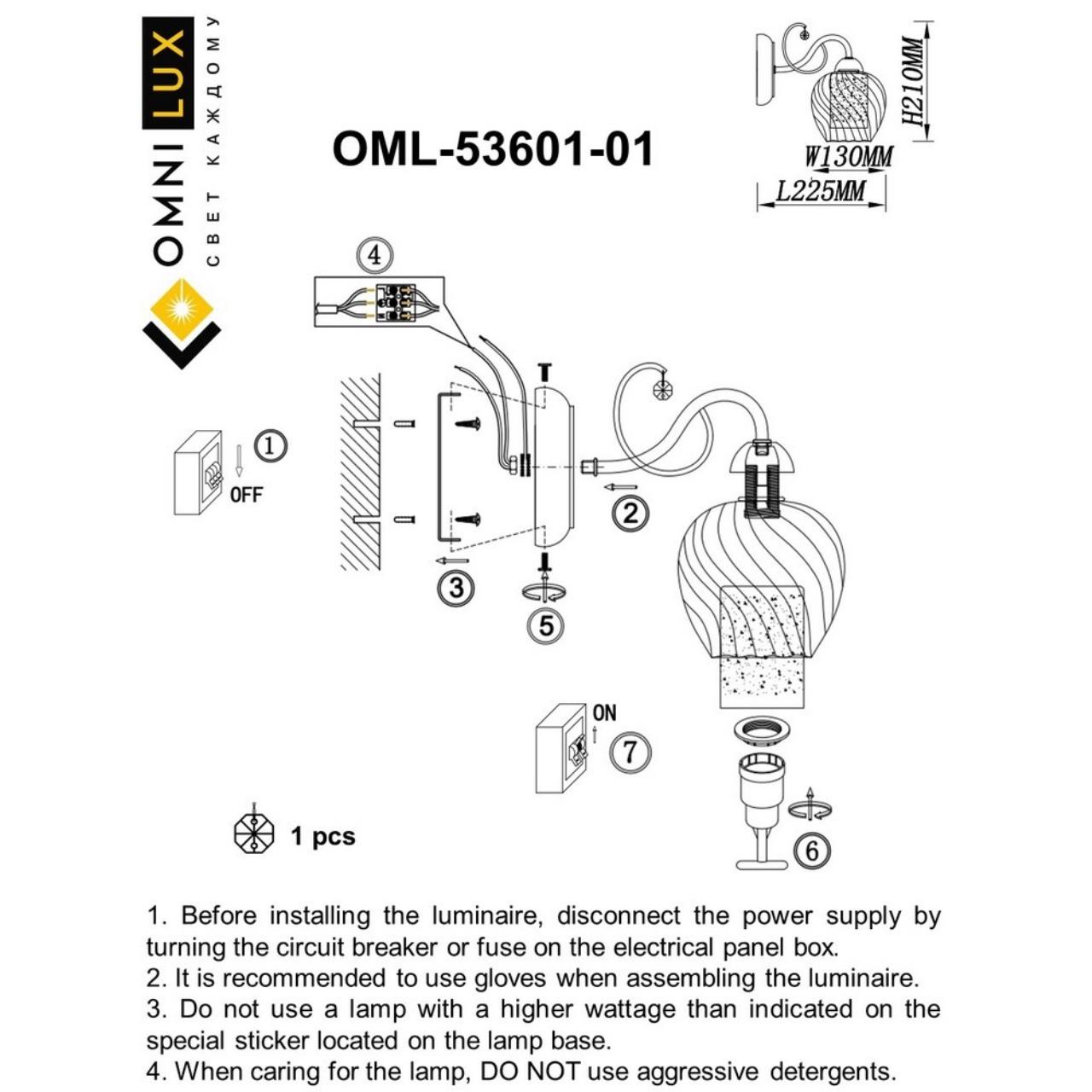 OMNILUX
СВЕТ КАЖДОМУ

OML-53601-01

H210MM
W130MM
L225MM

4

1
OFF

2

3

5

ON
7

6

1 pcs

1. Before installing the luminaire, disconnect the power supply by turning the circuit breaker or fuse on the electrical panel box.
2. It is recommended to use gloves when assembling the luminaire.
3. Do not use a lamp with a higher wattage than indicated on the special sticker located on the lamp base.
4. When caring for the lamp, DO NOT use aggressive detergents.