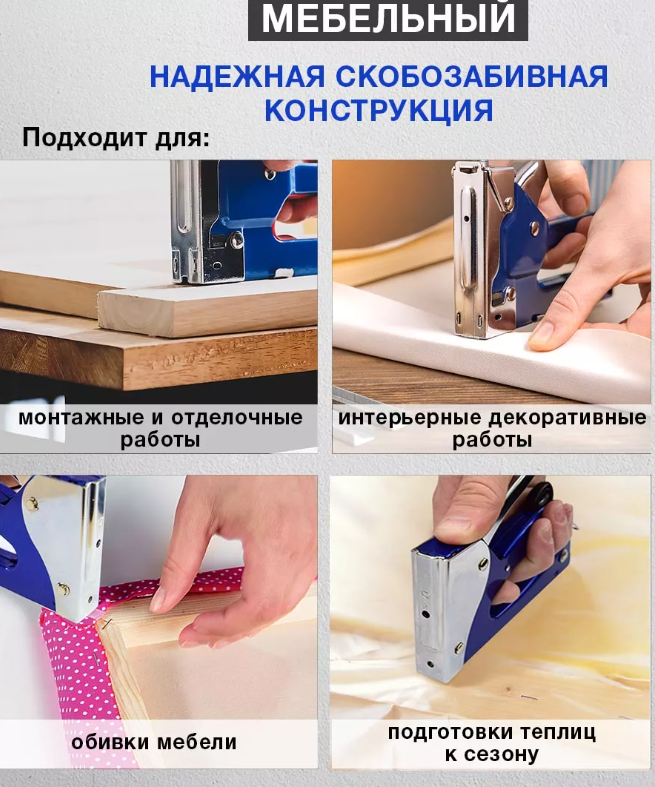 МЕБЕЛЬНЫЙ

НАДЕЖНАЯ СКОБОЗАБИВНАЯ КОНСТРУКЦИЯ

Подходит для:

монтажные и отделочные работы

интерьерные декоративные работы

обивки мебели

подготовки теплиц к сезону