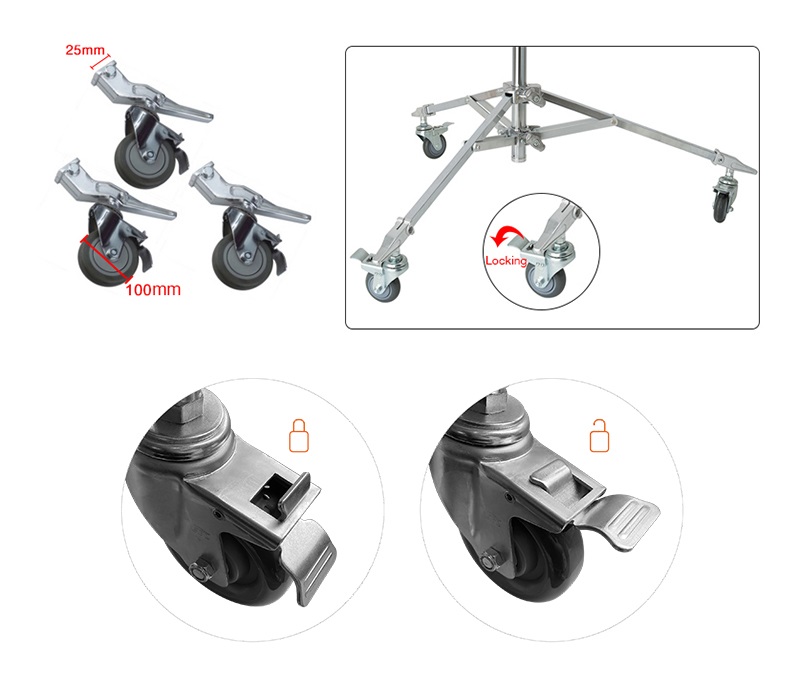 25mm
100mm
Locking