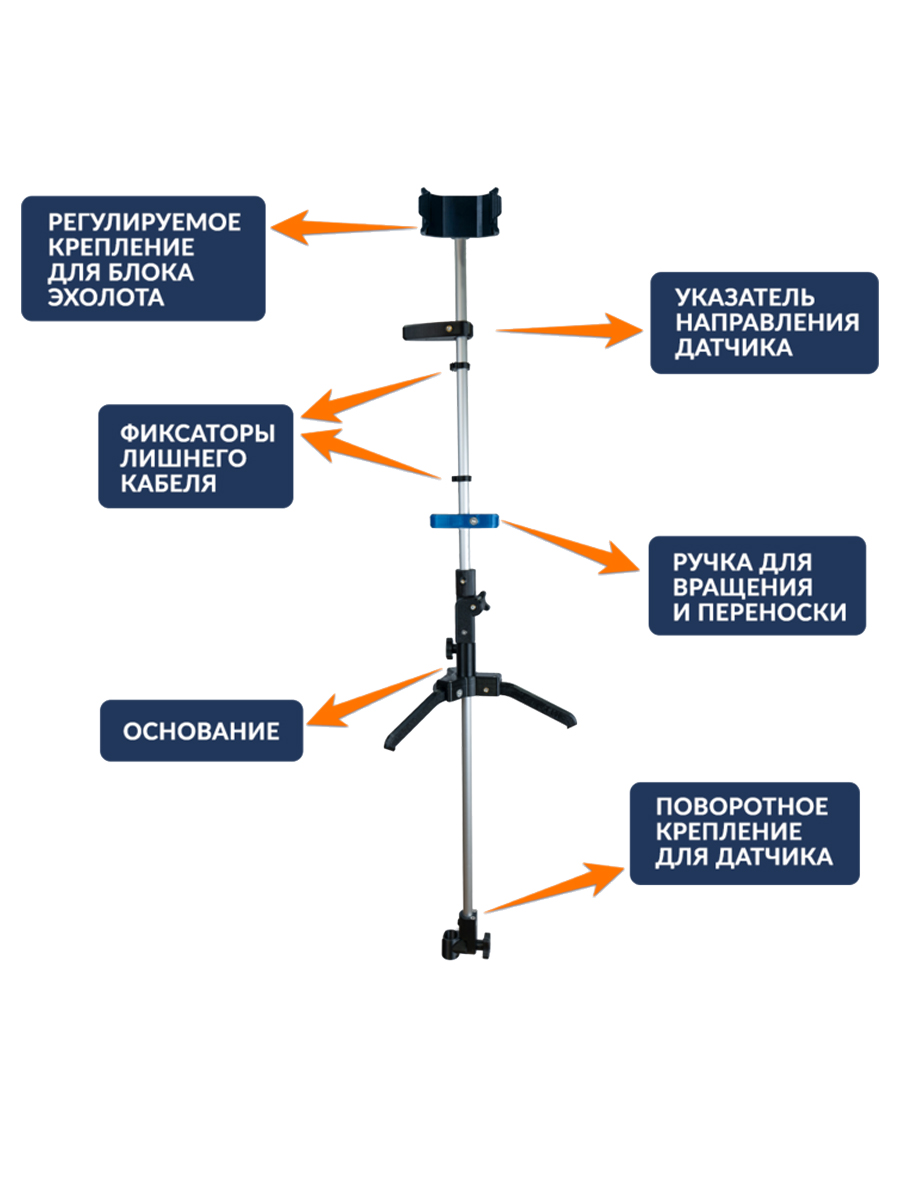 РЕГУЛИРУЕМОЕ КРЕПЛЕНИЕ ДЛЯ БЛОКА ЭХОЛОТА

УКАЗАТЕЛЬ НАПРАВЛЕНИЯ ДАТЧИКА

ФИКСАТОРЫ ЛИШНЕГО КАБЕЛЯ

РУЧКА ДЛЯ ВРАЩЕНИЯ И ПЕРЕНОСКИ

ОСНОВАНИЕ

ПОВОРОТНОЕ КРЕПЛЕНИЕ ДЛЯ ДАТЧИКА