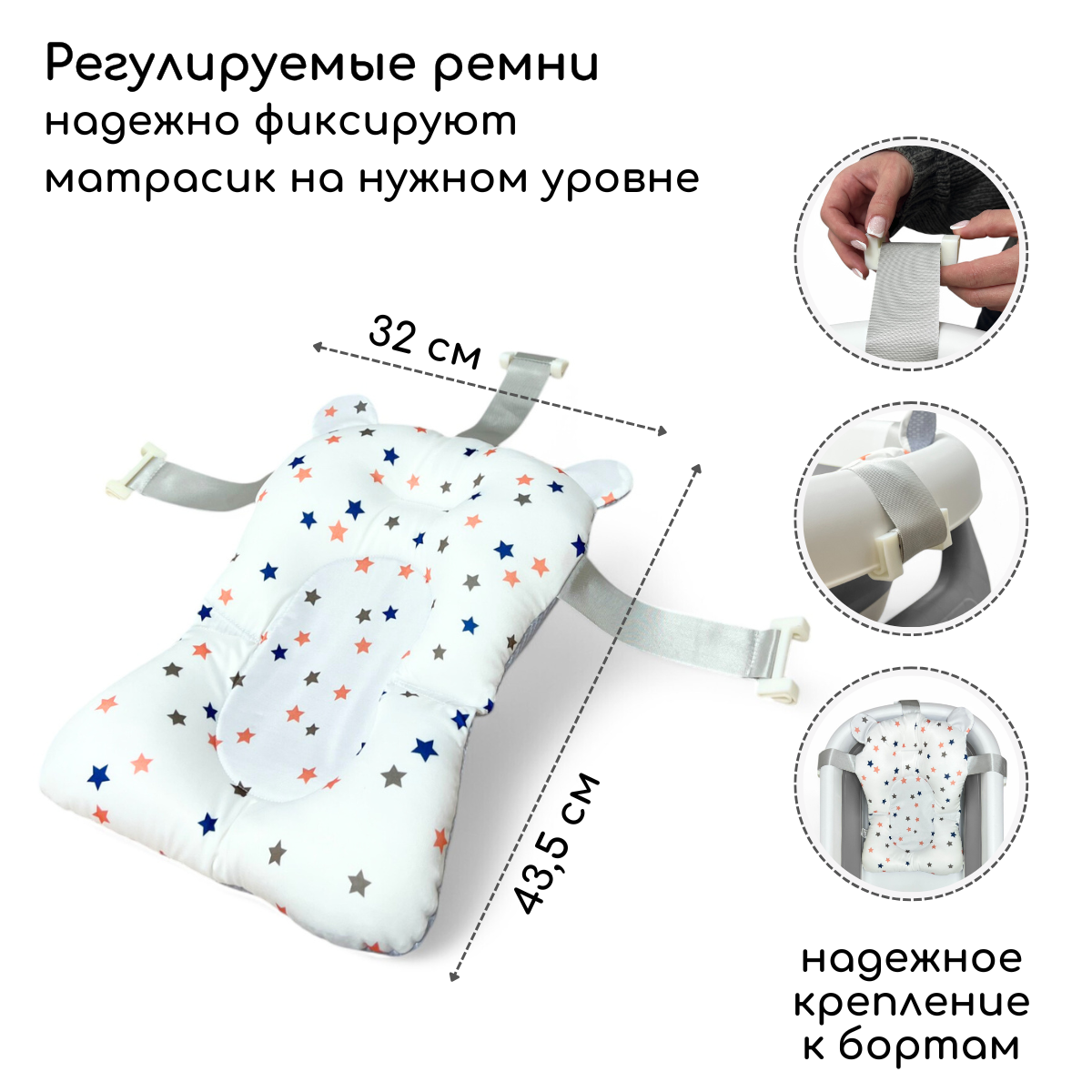 Регулируемые ремни надежно фиксируют матрасик на нужном уровне

32 см

43,5 см

надежное крепление к бортам