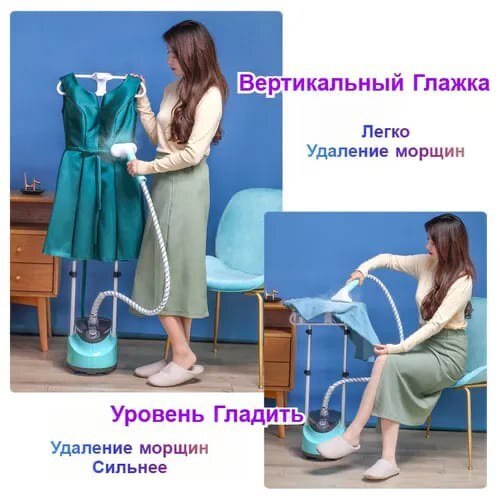 Вертикальный Глажка

Легко
Удаление морщин

Уровень Гладить

Удаление морщин
Сильнее