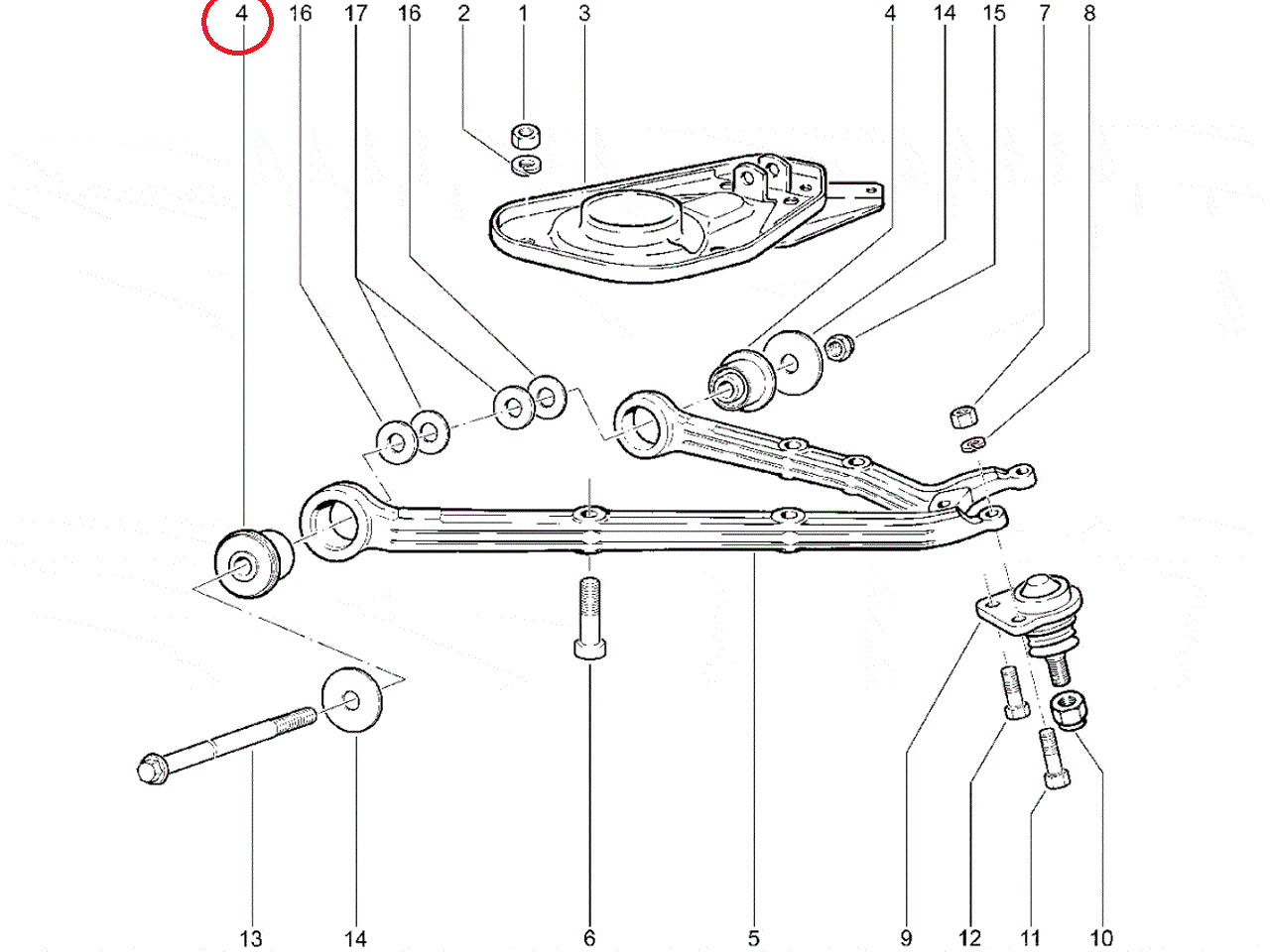 4 16 17 16 2 1 3 4 14 15 7 8

13 14 6 5 9 12 11 10