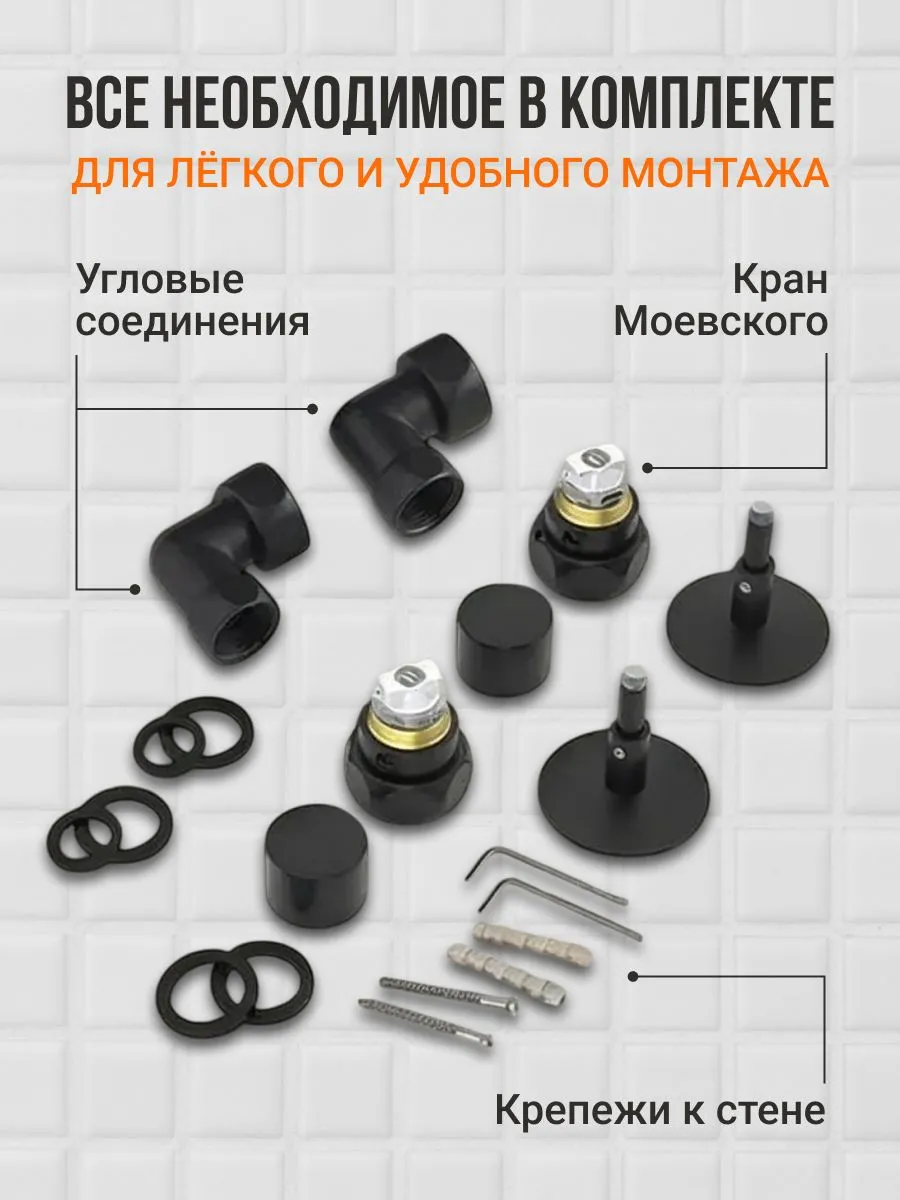 ВСЕ НЕОБХОДИМОЕ В КОМПЛЕКТЕ
ДЛЯ ЛЁГКОГО И УДОБНОГО МОНТАЖА

Угловые соединения

Кран Моевского

Крепежи к стене