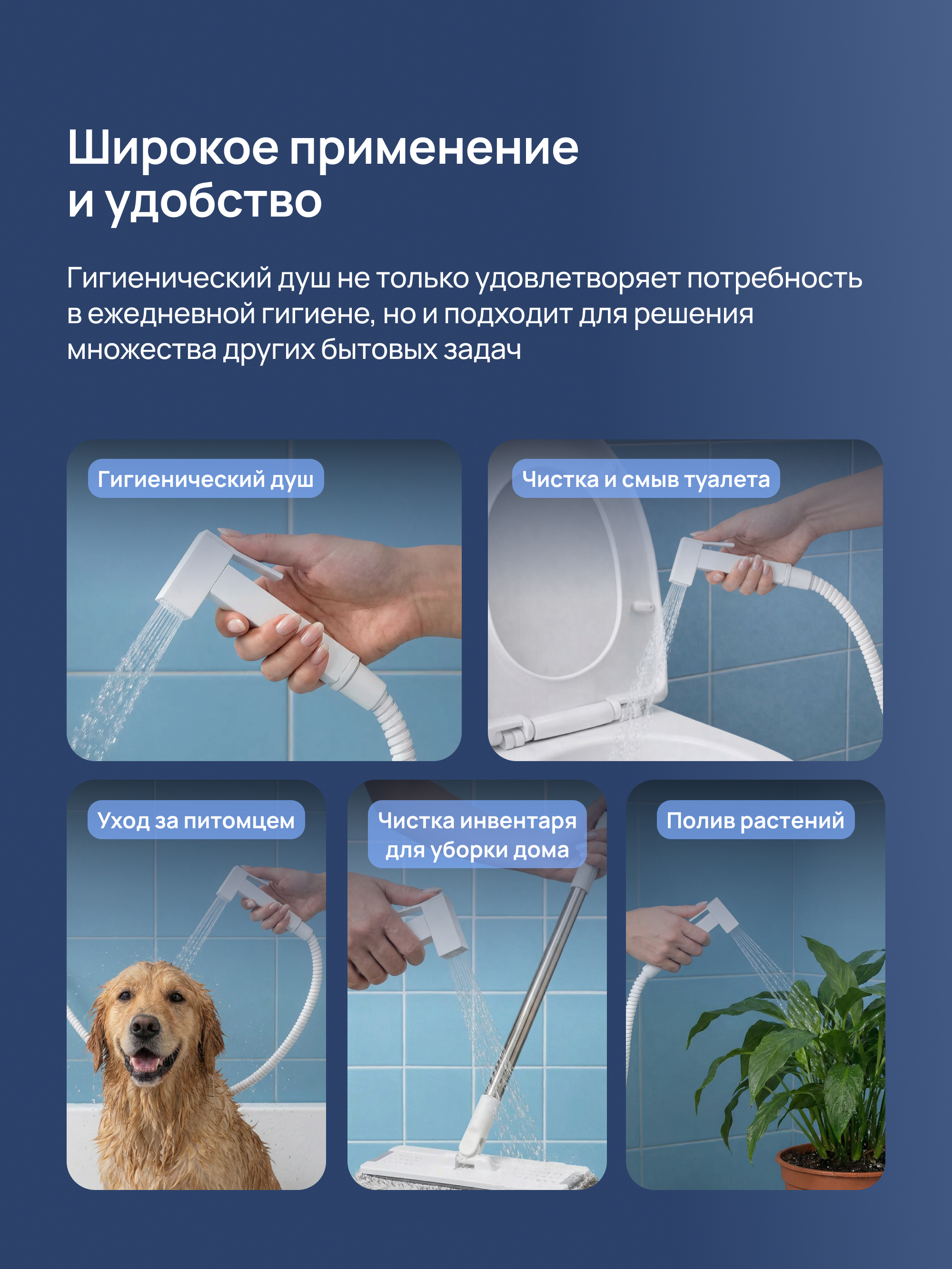 Широкое применение и удобство

Гигиенический душ не только удовлетворяет потребность в ежедневной гигиене, но и подходит для решения множества других бытовых задач

Гигиенический душ

Чистка и смыв туалета

Уход за питомцем

Чистка инвентаря для уборки дома

Полив растений