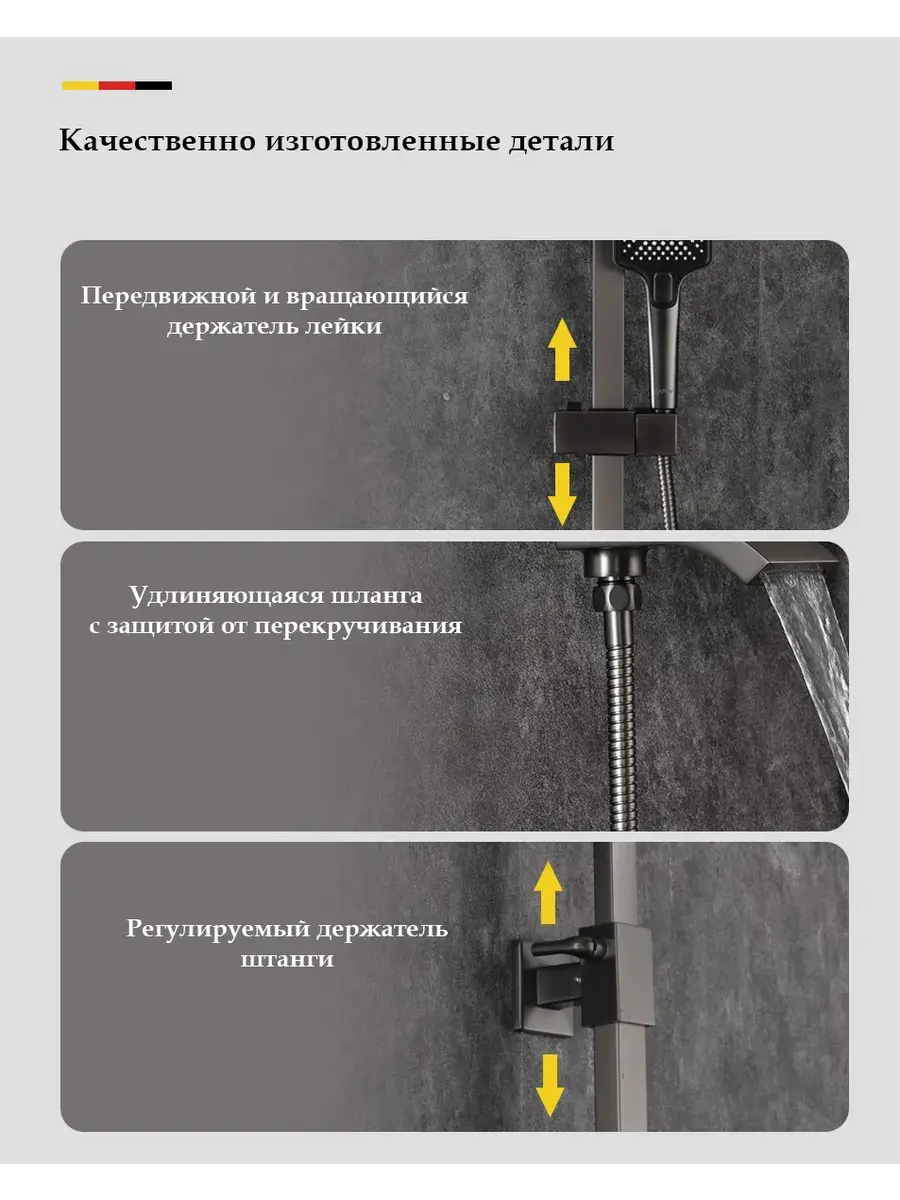 Качественно изготовленные детали

Передвижной и вращающийся держатель лейки

Удлиняющаяся шланга с защитой от перекручивания

Регулируемый держатель штанги