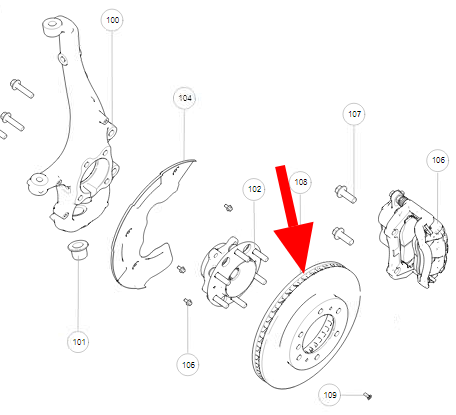 100
104
107
106
102
108
101
105
109