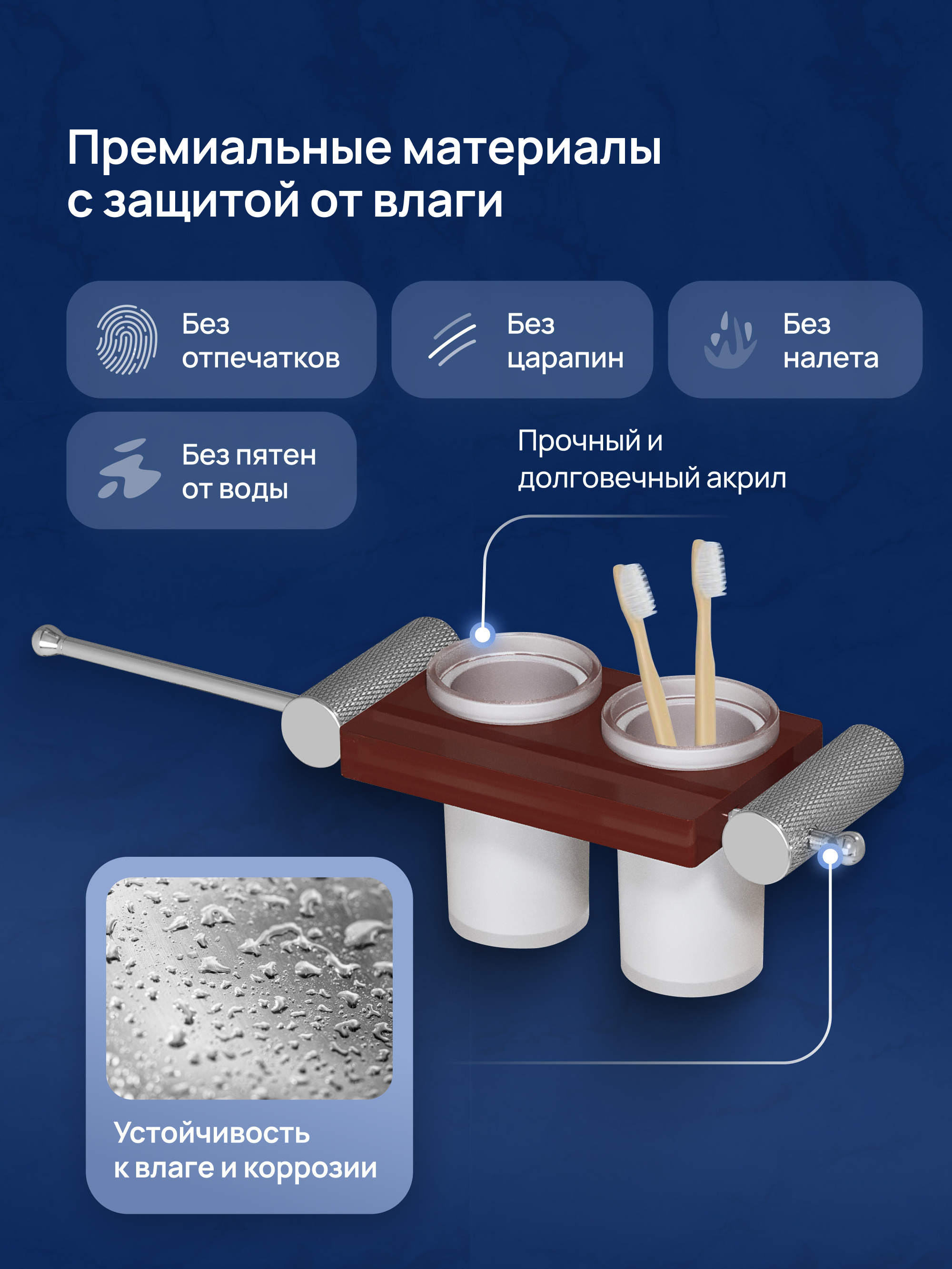 Премиальные материалы с защитой от влаги

Без отпечатков

Без царапин

Без налета

Без пятен от воды

Прочный и долговечный акрил

Устойчивость к влаге и коррозии