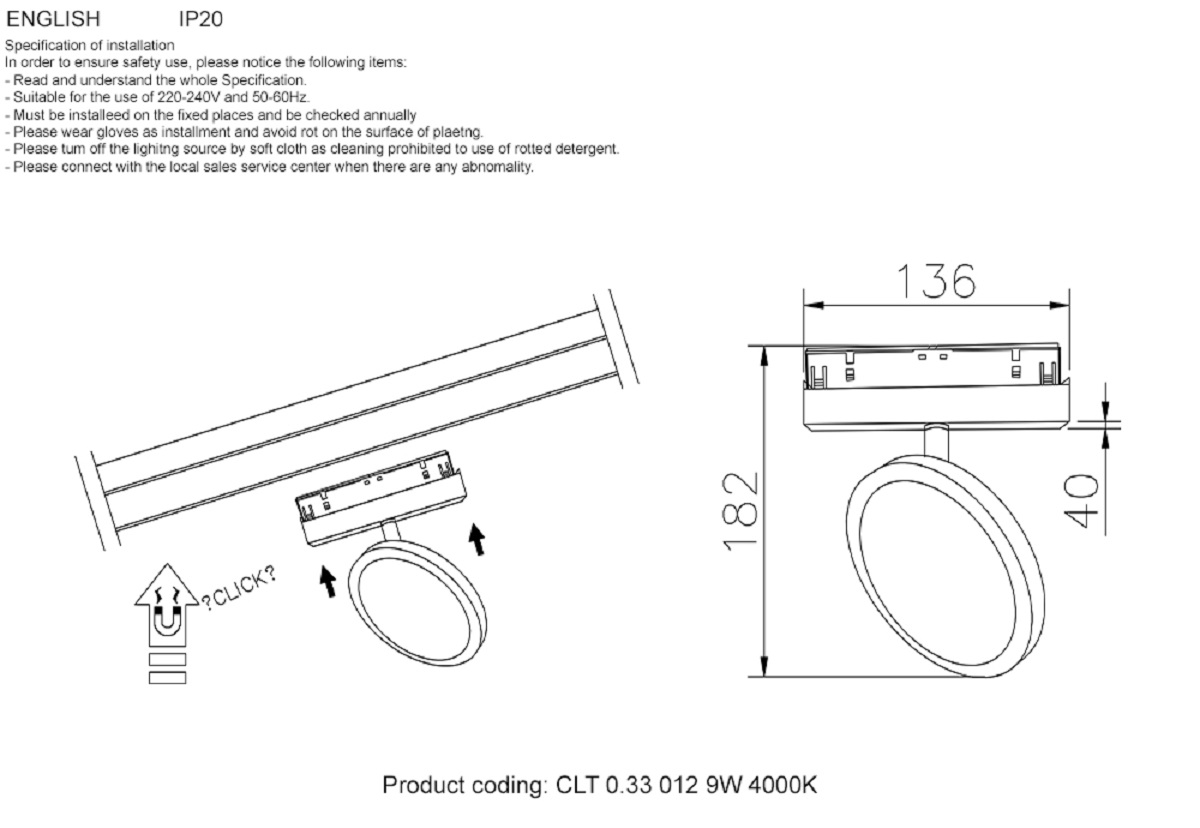 ENGLISH IP20

Specification of installation
In order to ensure safety use, please notice the following items:
- Read and understand the whole Specification.
- Suitable for the use of 220-240V and 50-60Hz.
- Must be installeed on the fixed places and be checked annually
- Please wear gloves as installment and avoid rot on the surface of plaetng.
- Please turn off the lighitng source by soft cloth as cleaning prohibited to use of rotted detergent.
- Please connect with the local sales service center when there are any abnomality.

?CLICK?

136

182

40

Product coding: CLT 0.33 012 9W 4000K