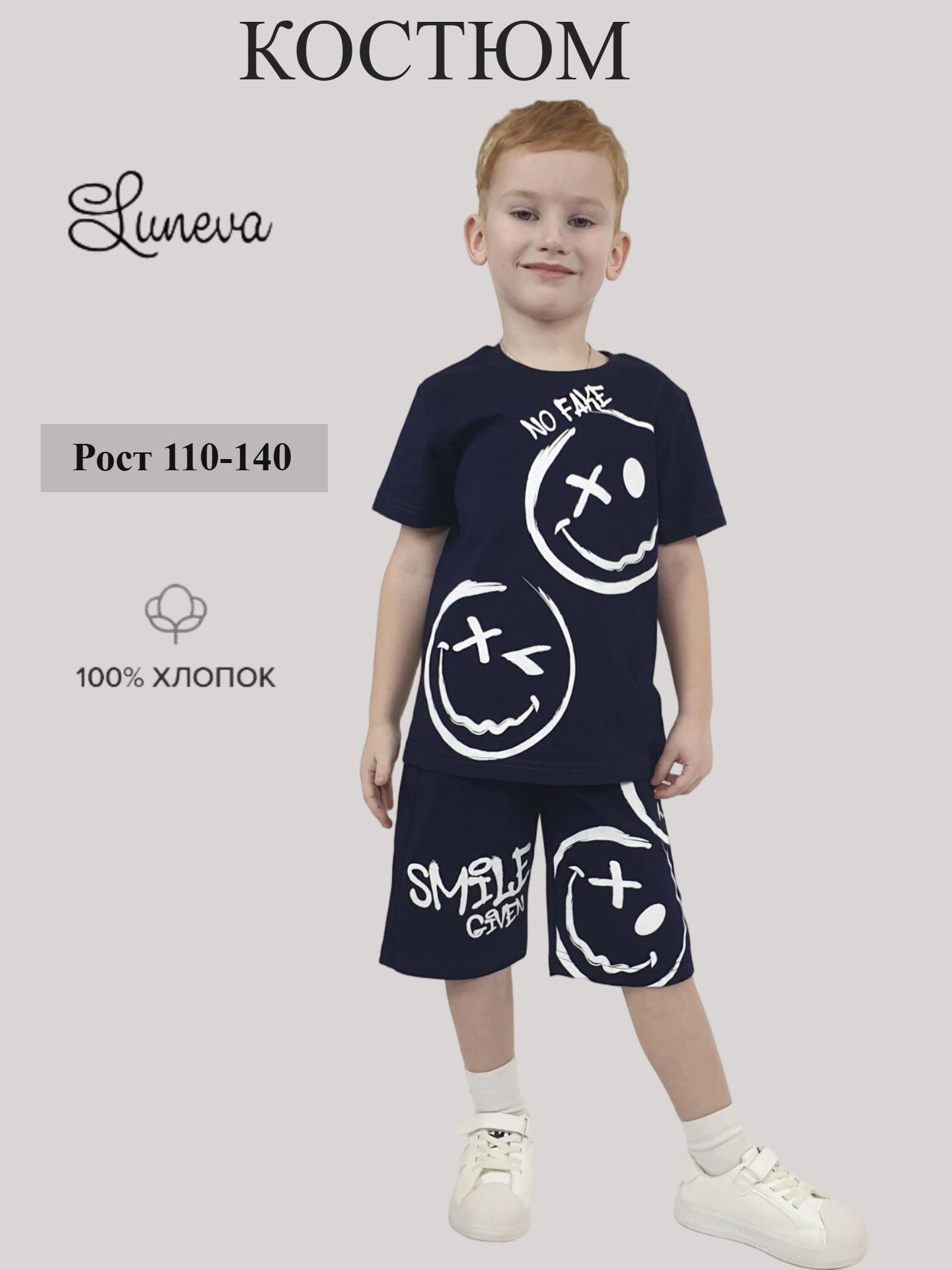 КОСТЮМ

Luneva

Рост 110-140

100% ХЛОПОК

NO FAKE

SMILE
GIVEN