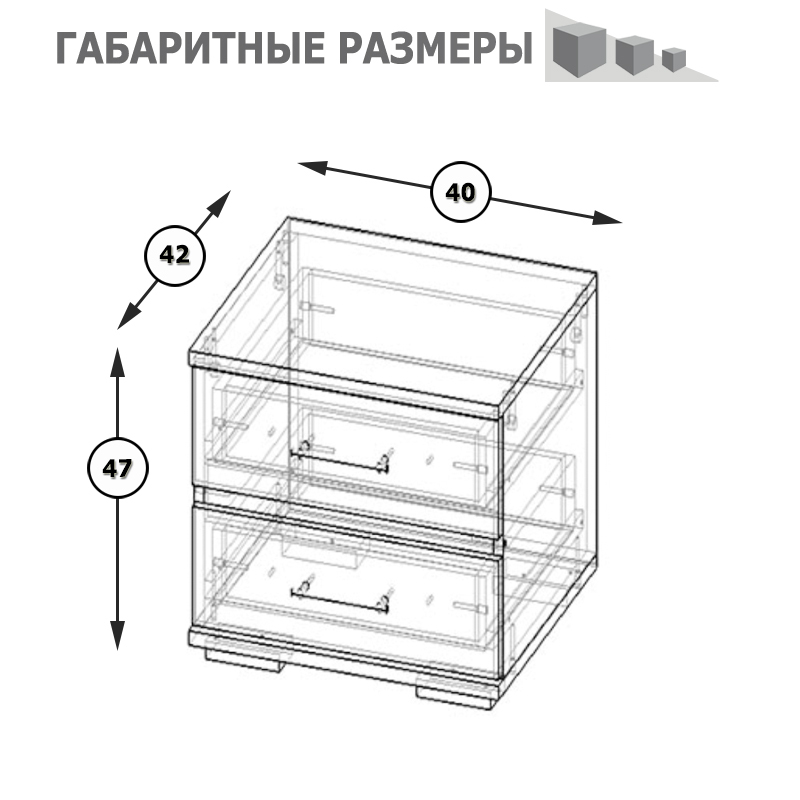 ГАБАРИТНЫЕ РАЗМЕРЫ

40

42

47