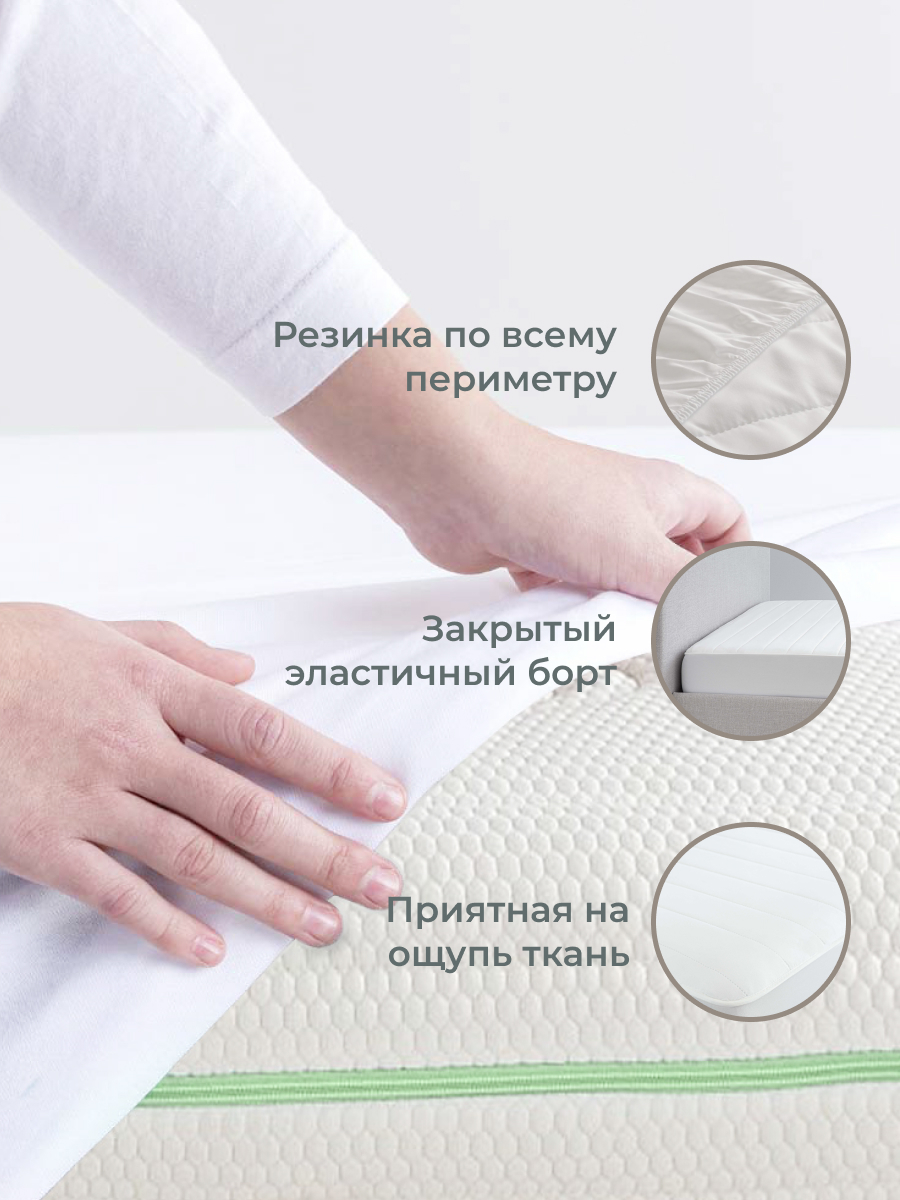 Резинка по всему периметру

Закрытый эластичный борт

Приятная на ощупь ткань