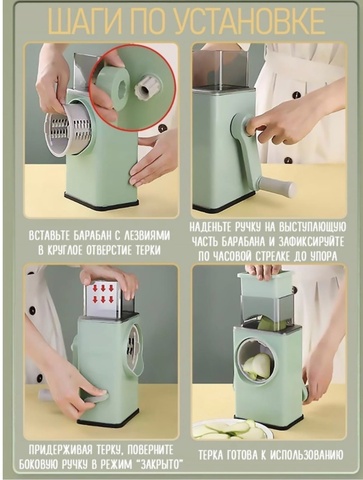 ШАГИ ПО УСТАНОВКЕ

ВСТАВЬТЕ БАРАБАН С ЛЕЗВИЯМИ В КРУГЛОЕ ОТВЕРСТИЕ ТЕРКИ

НАДЕНЬТЕ РУЧКУ НА ВЫСТУПАЮЩУЮ ЧАСТЬ БАРАБАНА И ЗАФИКСИРУЙТЕ ПО ЧАСОВОЙ СТРЕЛКЕ ДО УПОРА

ПРИДЕРЖИВАЯ ТЕРКУ, ПОВЕРНИТЕ БОКОВУЮ РУЧКУ В РЕЖИМ "ЗАКРЫТО"

ТЕРКА ГОТОВА К ИСПОЛЬЗОВАНИЮ