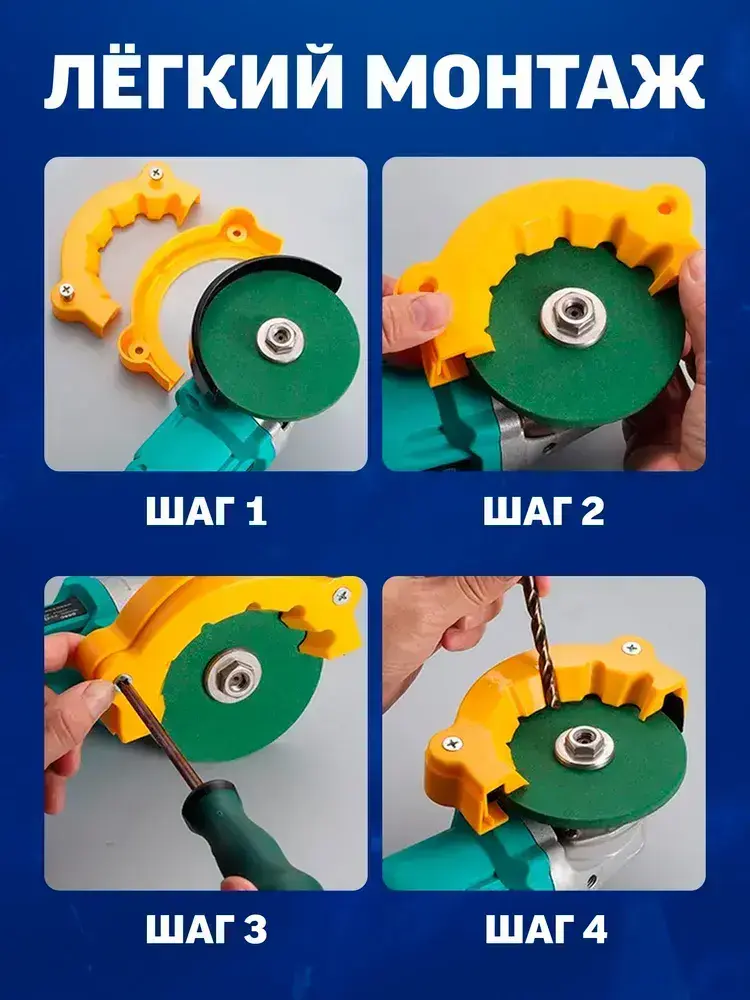 ЛЁГКИЙ МОНТАЖ

ШАГ 1

ШАГ 2

ШАГ 3

ШАГ 4