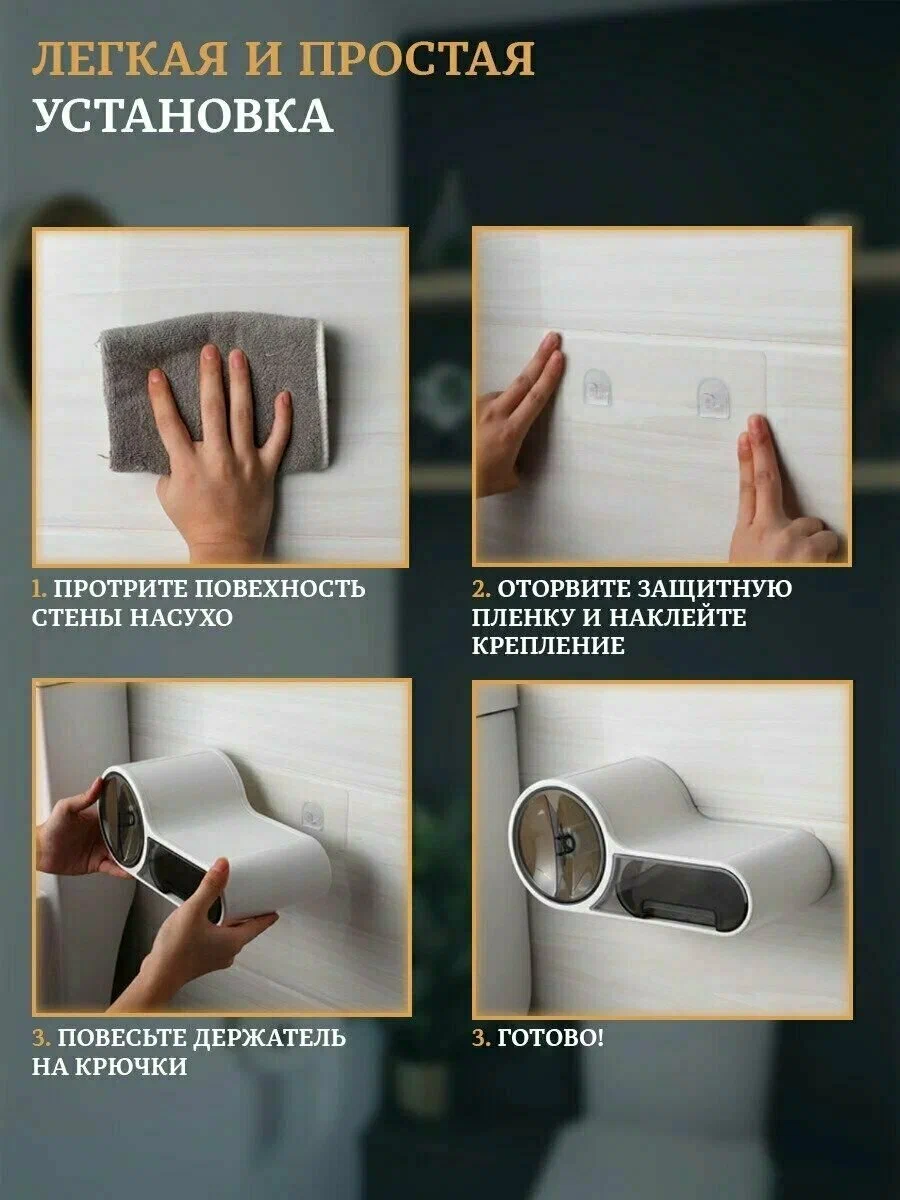 ЛЕГКАЯ И ПРОСТАЯ
УСТАНОВКА

1. ПРОТРИТЕ ПОВЕХНОСТЬ СТЕНЫ НАСУХО

2. ОТОРВИТЕ ЗАЩИТНУЮ ПЛЕНКУ И НАКЛЕЙТЕ КРЕПЛЕНИЕ

3. ПОВЕСЬТЕ ДЕРЖАТЕЛЬ НА КРЮЧКИ

3. ГОТОВО!