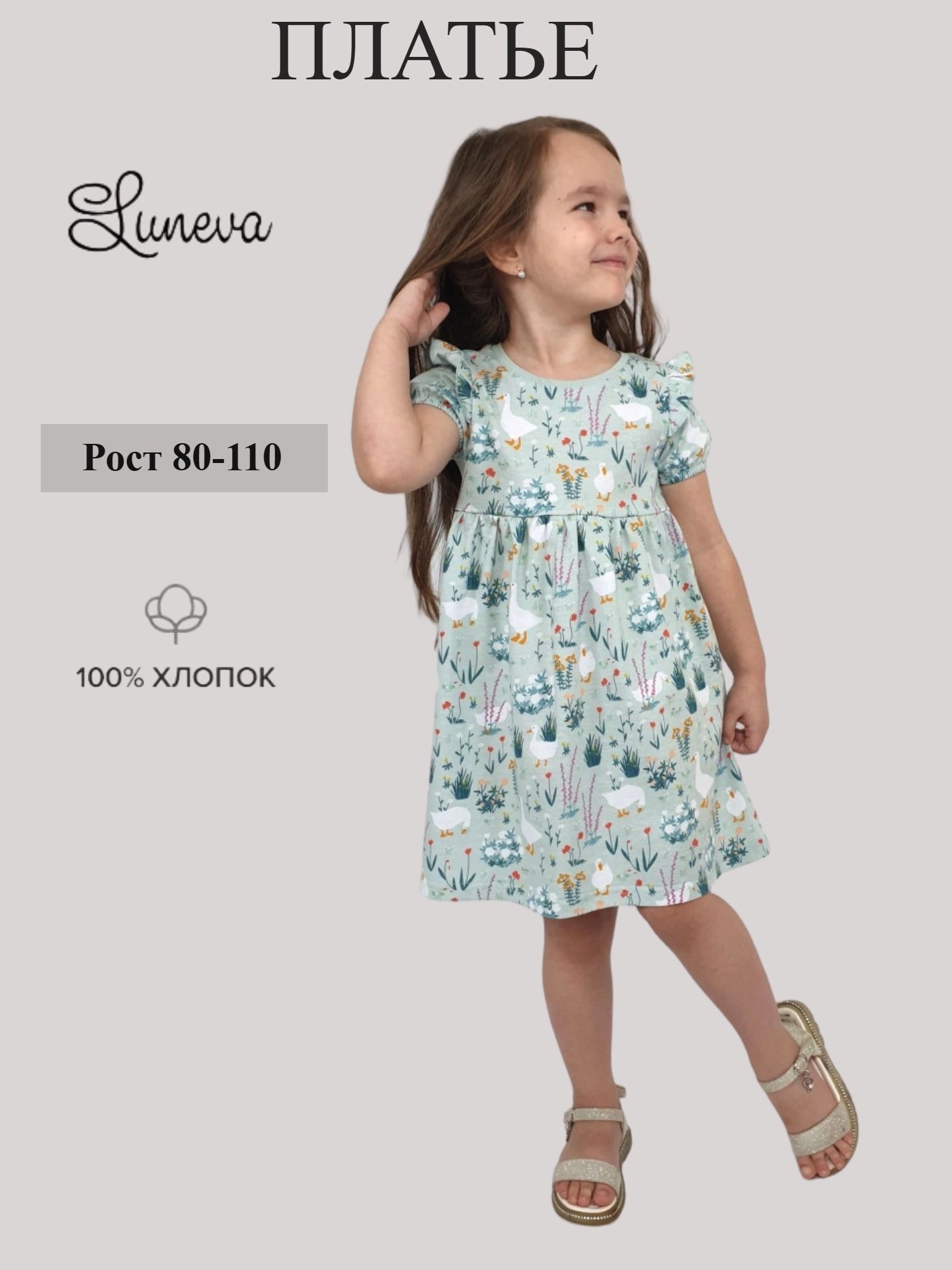 ПЛАТЬЕ

Luneva

Рост 80-110

100% ХЛОПОК