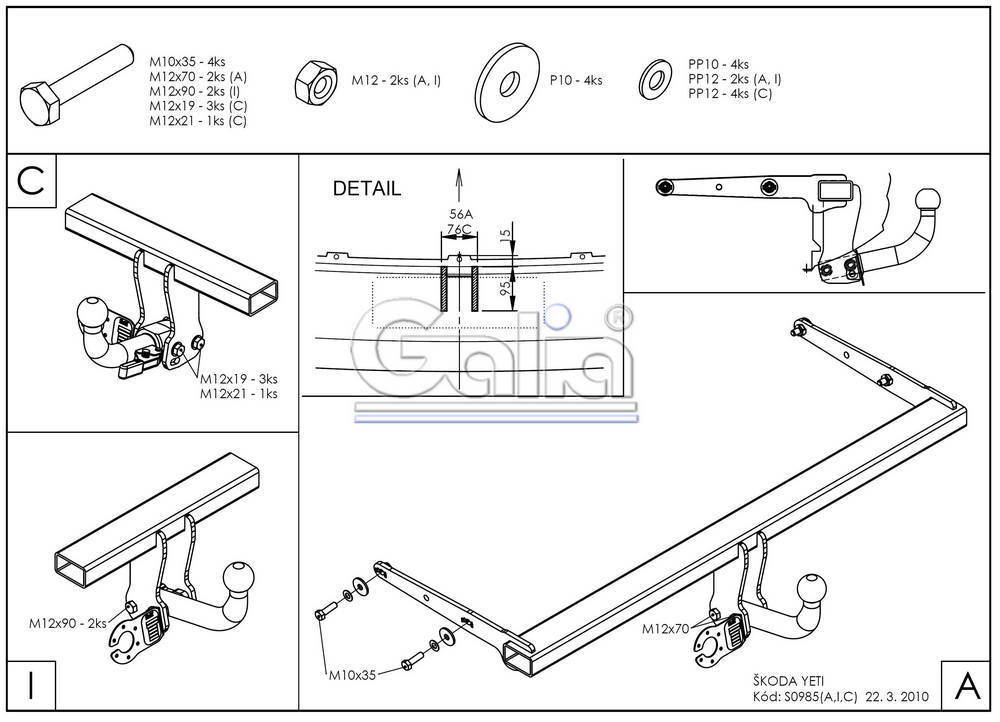 M10x35 - 4ks
M12x70 - 2ks (A)
M12x90 - 2ks (I)
M12x19 - 3ks (C)
M12x21 - 1ks (C)

M12 - 2ks (A, I)

P10 - 4ks

PP10 - 4ks
PP12 - 2ks (A, I)
PP12 - 4ks (C)

C

M12x19 - 3ks
M12x21 - 1ks

DETAIL

56A
76C
15
95

Gaia®

M12x90 - 2ks

I

M10x35

M12x70

ŠKODA YETI
Kód: S0985(A,I,C) 22. 3. 2010

A