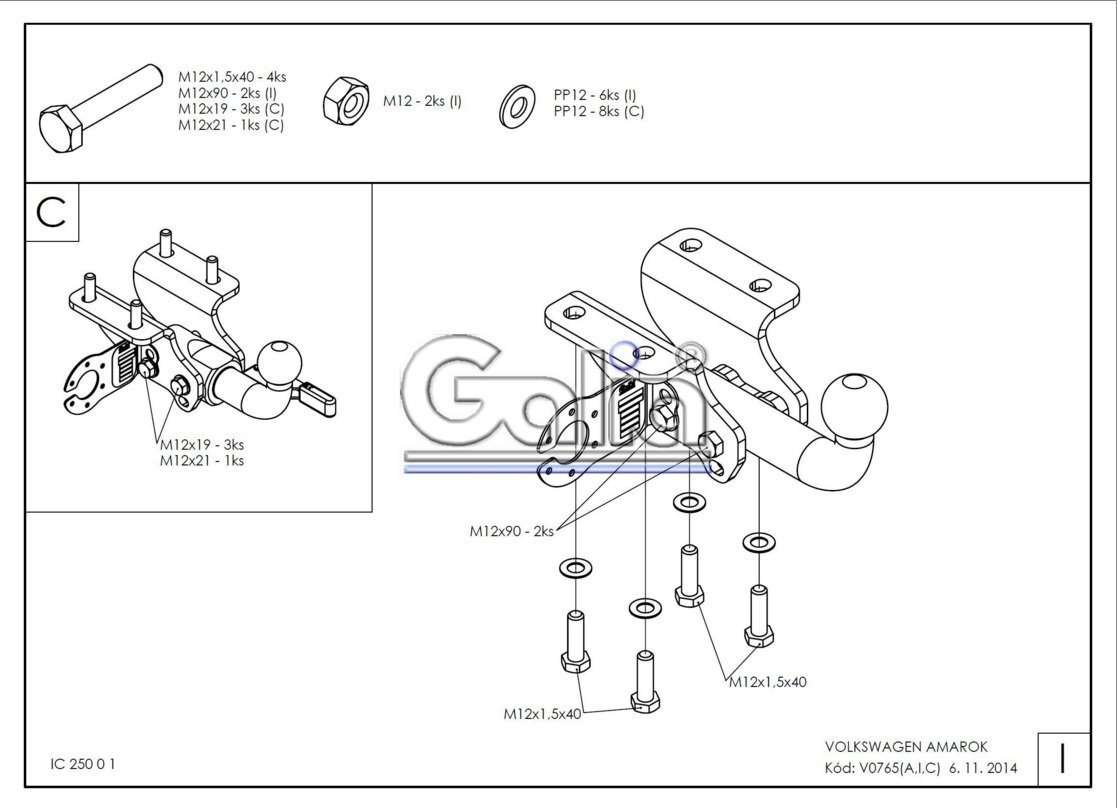 M12x1,5x40 - 4ks
M12x90 - 2ks (I)
M12x19 - 3ks (C)
M12x21 - 1ks (C)

M12 - 2ks (I)

PP12 - 6ks (I)
PP12 - 8ks (C)

C

M12x19 - 3ks
M12x21 - 1ks

Galia®

M12x90 - 2ks

M12x1,5x40

M12x1,5x40

IC 250 0 1

VOLKSWAGEN AMAROK
Kód: V0765(A,I,C) 6. 11. 2014

I