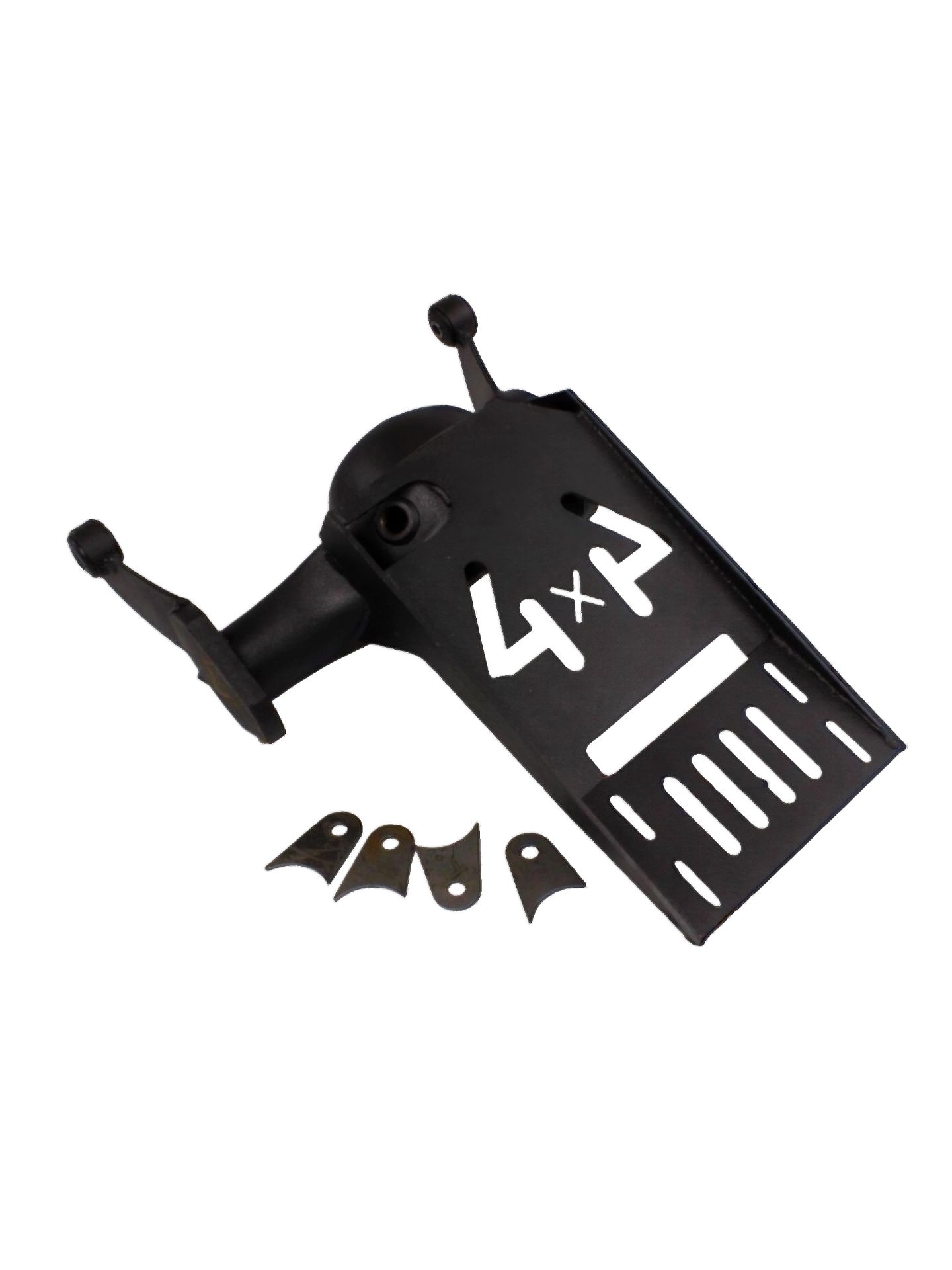 4x4