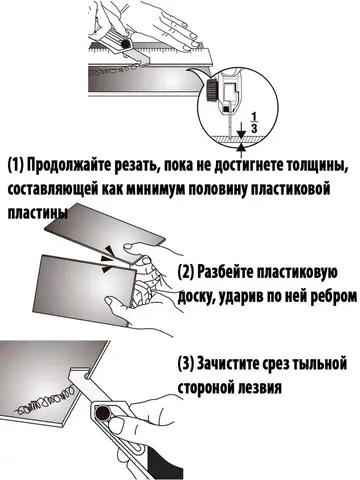 $\frac{1}{3}$

(1) Продолжайте резать, пока не достигнете толщины, составляющей как минимум половину пластиковой пластины

(2) Разбейте пластиковую доску, ударив по ней ребром

(3) Зачистите срез тыльной стороной лезвия