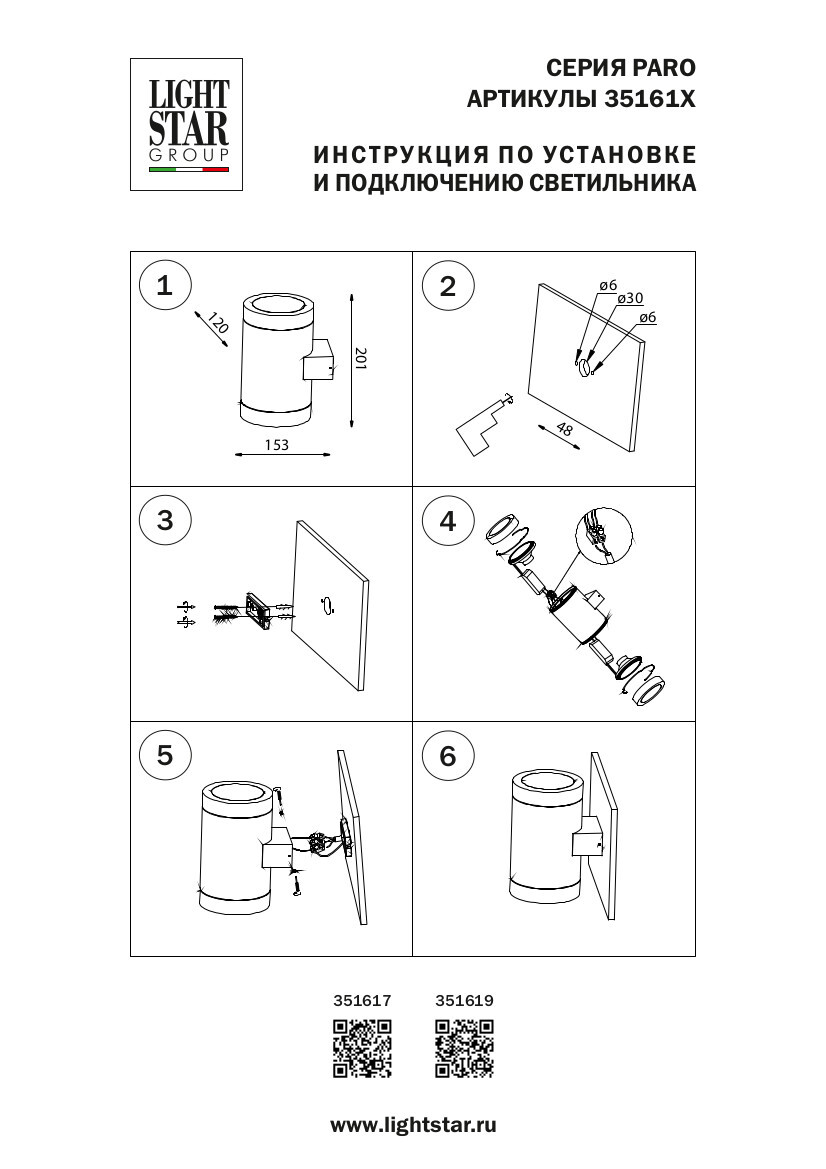 LIGHT STAR GROUP

СЕРИЯ PARO
АРТИКУЛЫ 35161X

ИНСТРУКЦИЯ ПО УСТАНОВКЕ
И ПОДКЛЮЧЕНИЮ СВЕТИЛЬНИКА

1
120
201
153

2
ø6
ø30
ø6
48

3

4

5

6

351617
351619

www.lightstar.ru