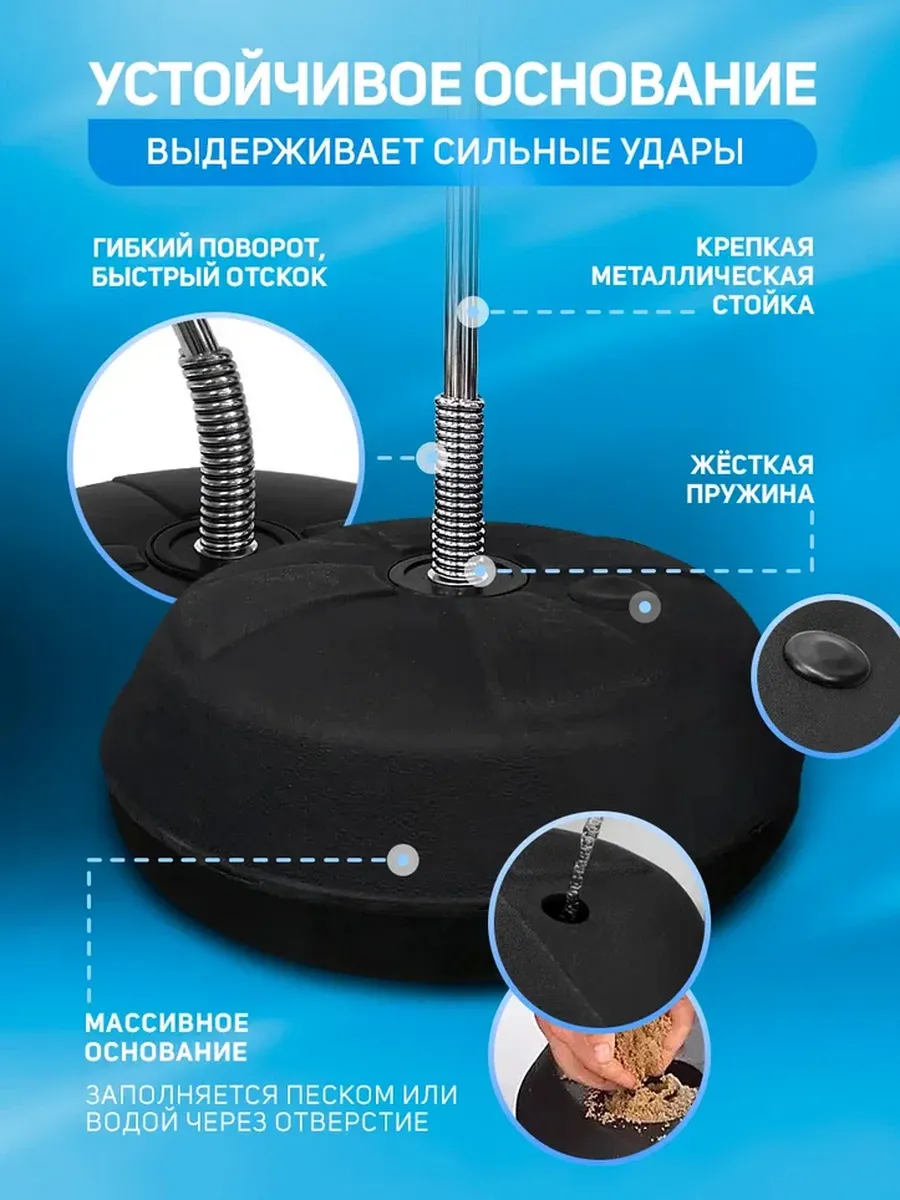 УСТОЙЧИВОЕ ОСНОВАНИЕ

ВЫДЕРЖИВАЕТ СИЛЬНЫЕ УДАРЫ

ГИБКИЙ ПОВОРОТ, БЫСТРЫЙ ОТСКОК

КРЕПКАЯ МЕТАЛЛИЧЕСКАЯ СТОЙКА

ЖЁСТКАЯ ПРУЖИНА

МАССИВНОЕ ОСНОВАНИЕ

ЗАПОЛНЯЕТСЯ ПЕСКОМ ИЛИ ВОДОЙ ЧЕРЕЗ ОТВЕРСТИЕ