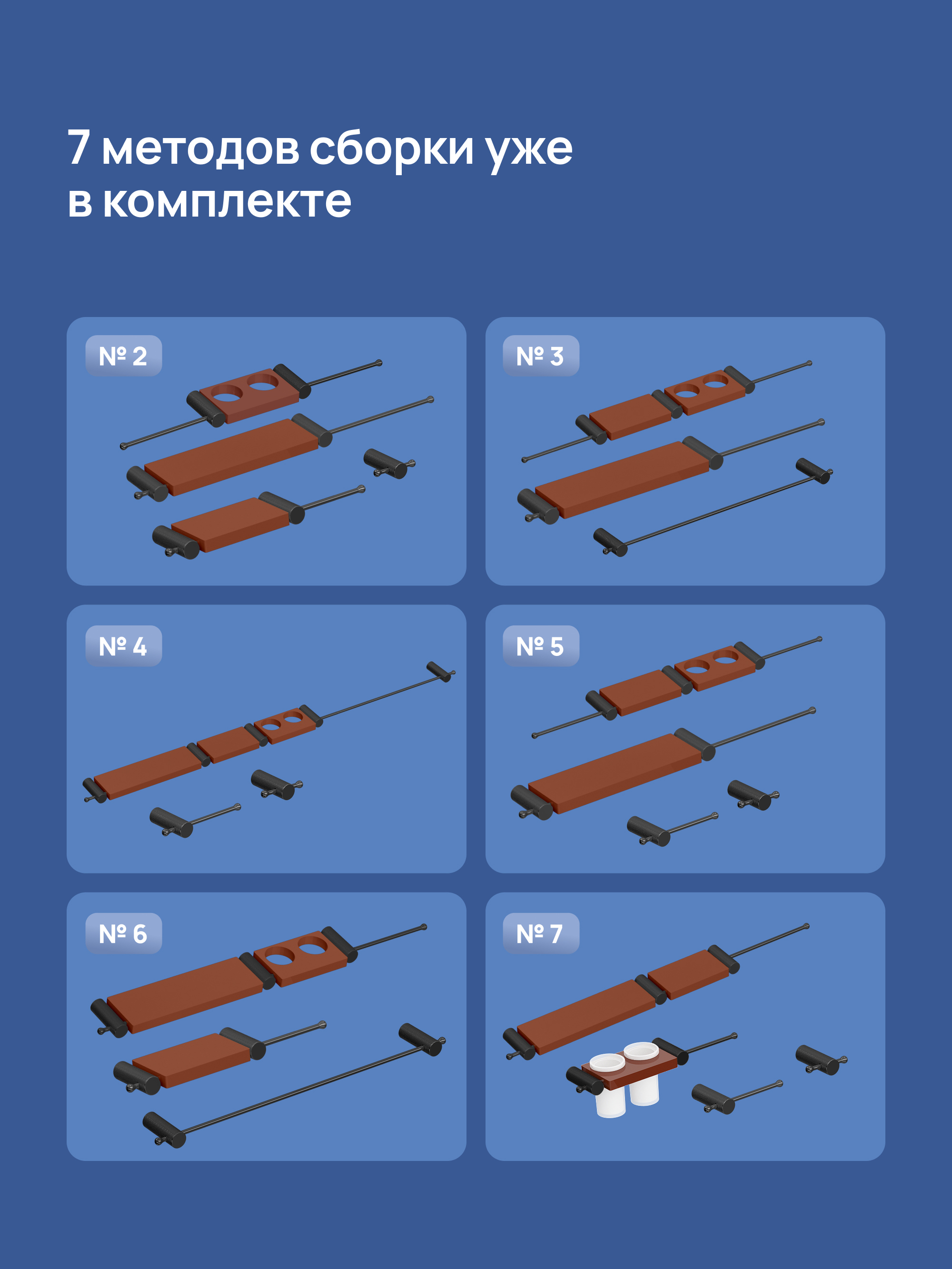 7 методов сборки уже в комплекте

№ 2

№ 3

№ 4

№ 5

№ 6

№ 7