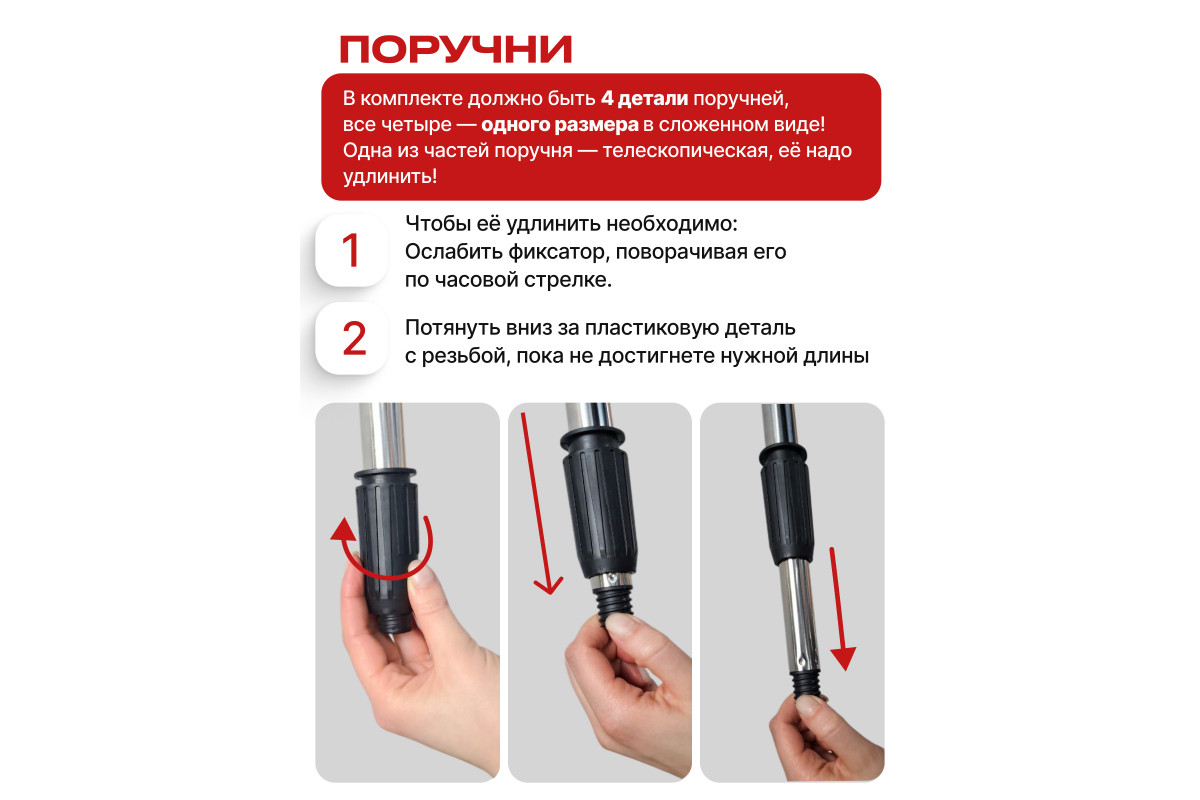 ПОРУЧНИ

В комплекте должно быть 4 детали поручней, все четыре — одного размера в сложенном виде! Одна из частей поручня — телескопическая, её надо удлинить!

1

Чтобы её удлинить необходимо: Ослабить фиксатор, поворачивая его по часовой стрелке.

2

Потянуть вниз за пластиковую деталь с резьбой, пока не достигнете нужной длины