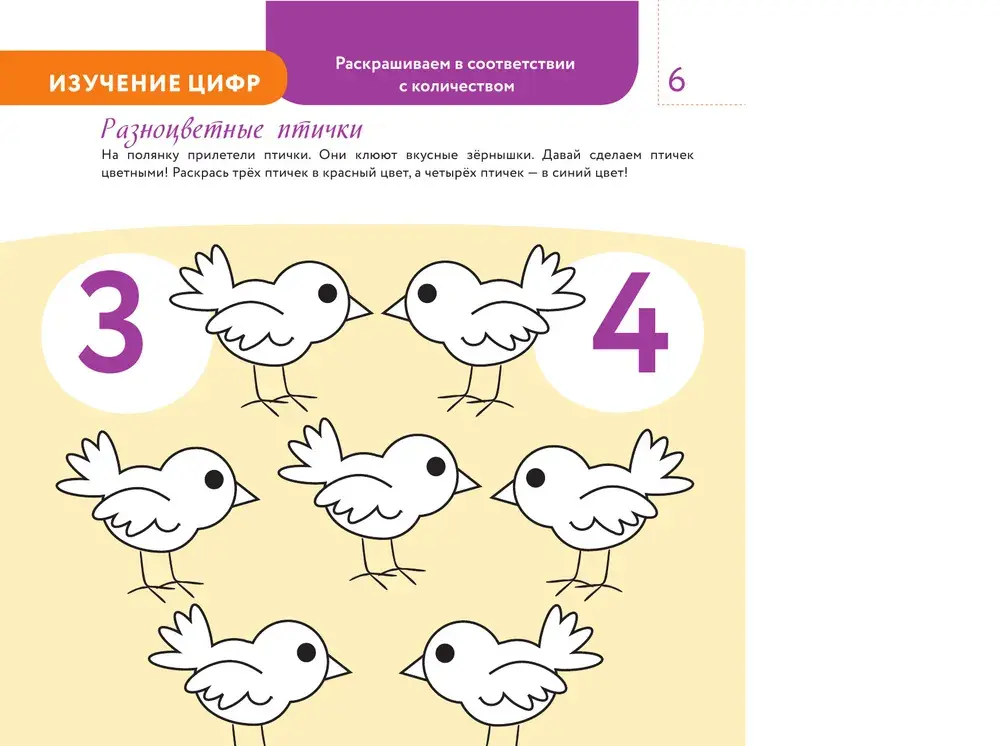 ИЗУЧЕНИЕ ЦИФР

Раскрашиваем в соответствии с количеством

6

Разноцветные птички

На полянку прилетели птички. Они клюют вкусные зёрнышки. Давай сделаем птичек цветными! Раскрась трёх птичек в красный цвет, а четырёх птичек — в синий цвет!

3

4