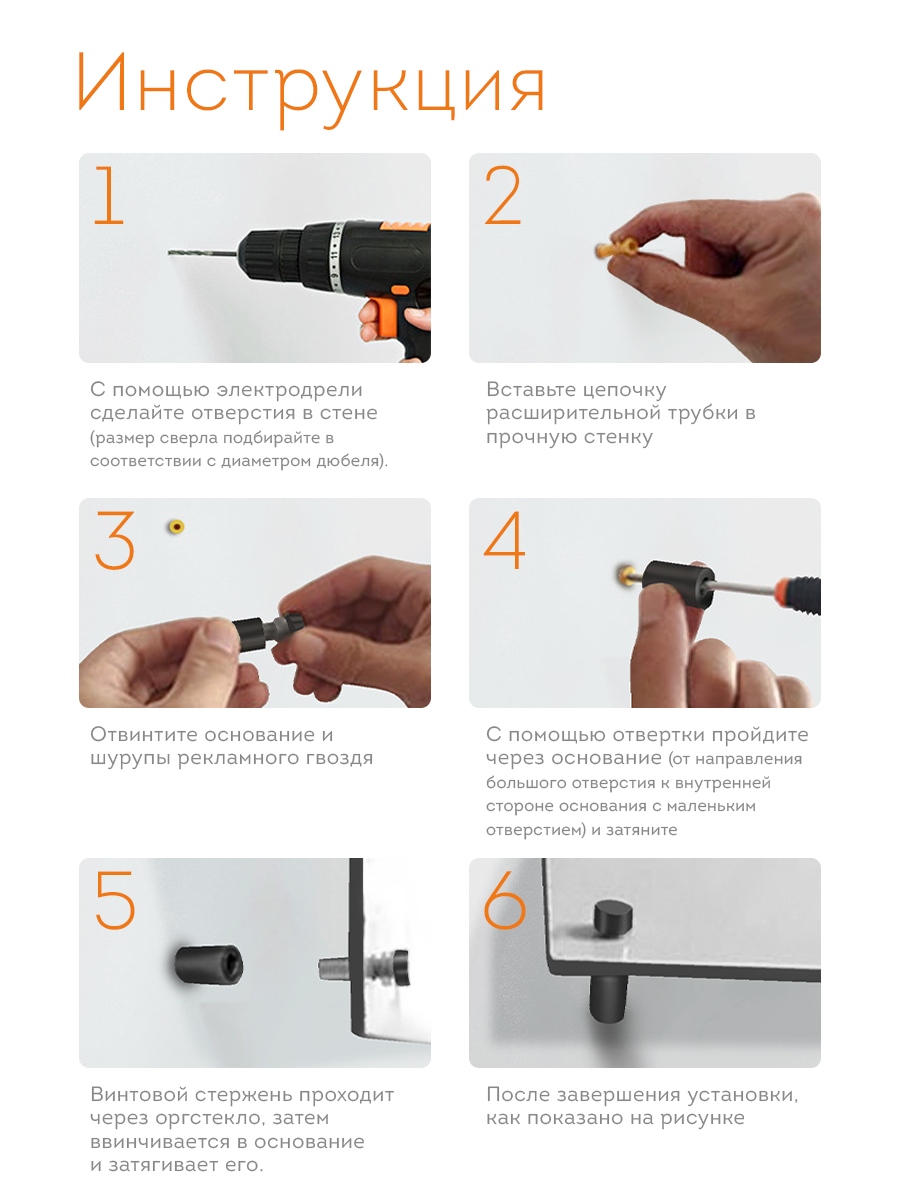 Инструкция

1

С помощью электродрели сделайте отверстия в стене (размер сверла подбирайте в соответствии с диаметром дюбеля).

2

Вставьте цепочку расширительной трубки в прочную стенку

3

Отвинтите основание и шурупы рекламного гвоздя

4

С помощью отвертки пройдите через основание (от направления большого отверстия к внутренней стороне основания с маленьким отверстием) и затяните

5

Винтовой стержень проходит через оргстекло, затем ввинчивается в основание и затягивает его.

6

После завершения установки, как показано на рисунке