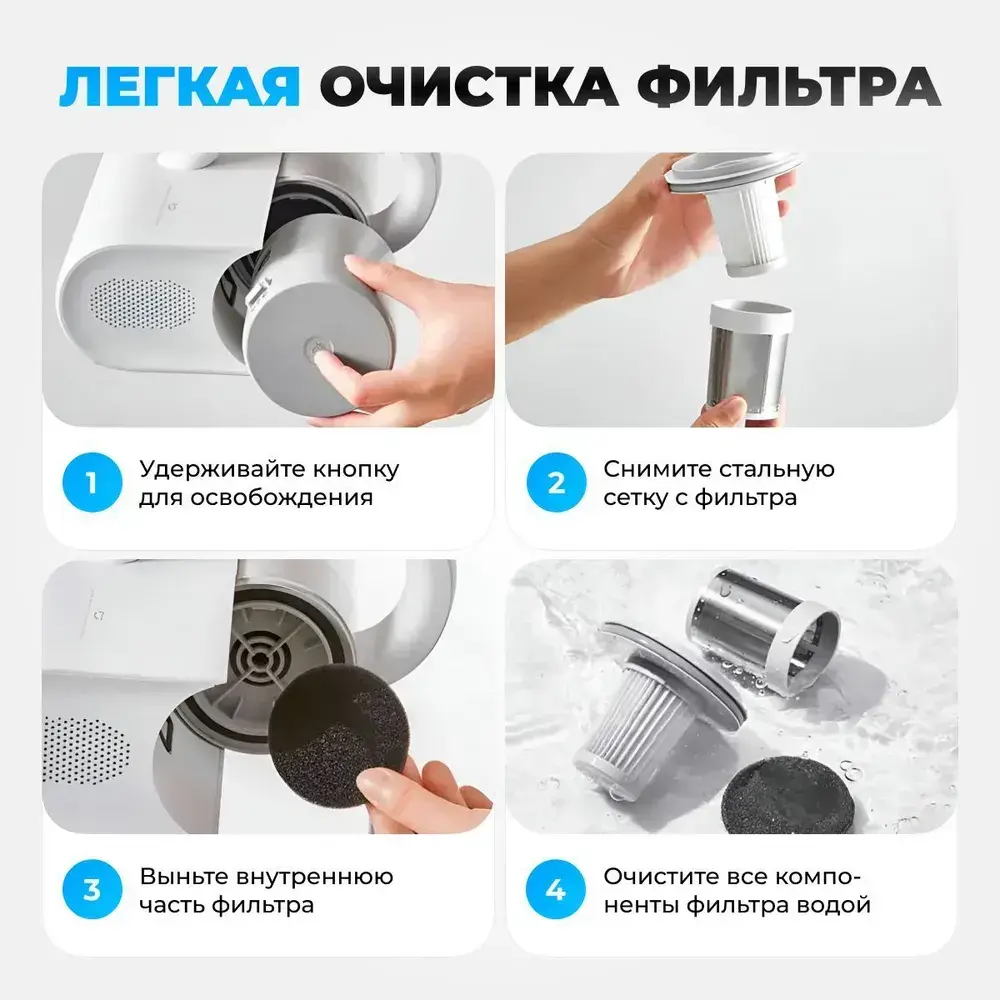 ЛЕГКАЯ ОЧИСТКА ФИЛЬТРА

1 Удерживайте кнопку для освобождения

2 Снимите стальную сетку с фильтра

3 Выньте внутреннюю часть фильтра

4 Очистите все компоненты фильтра водой